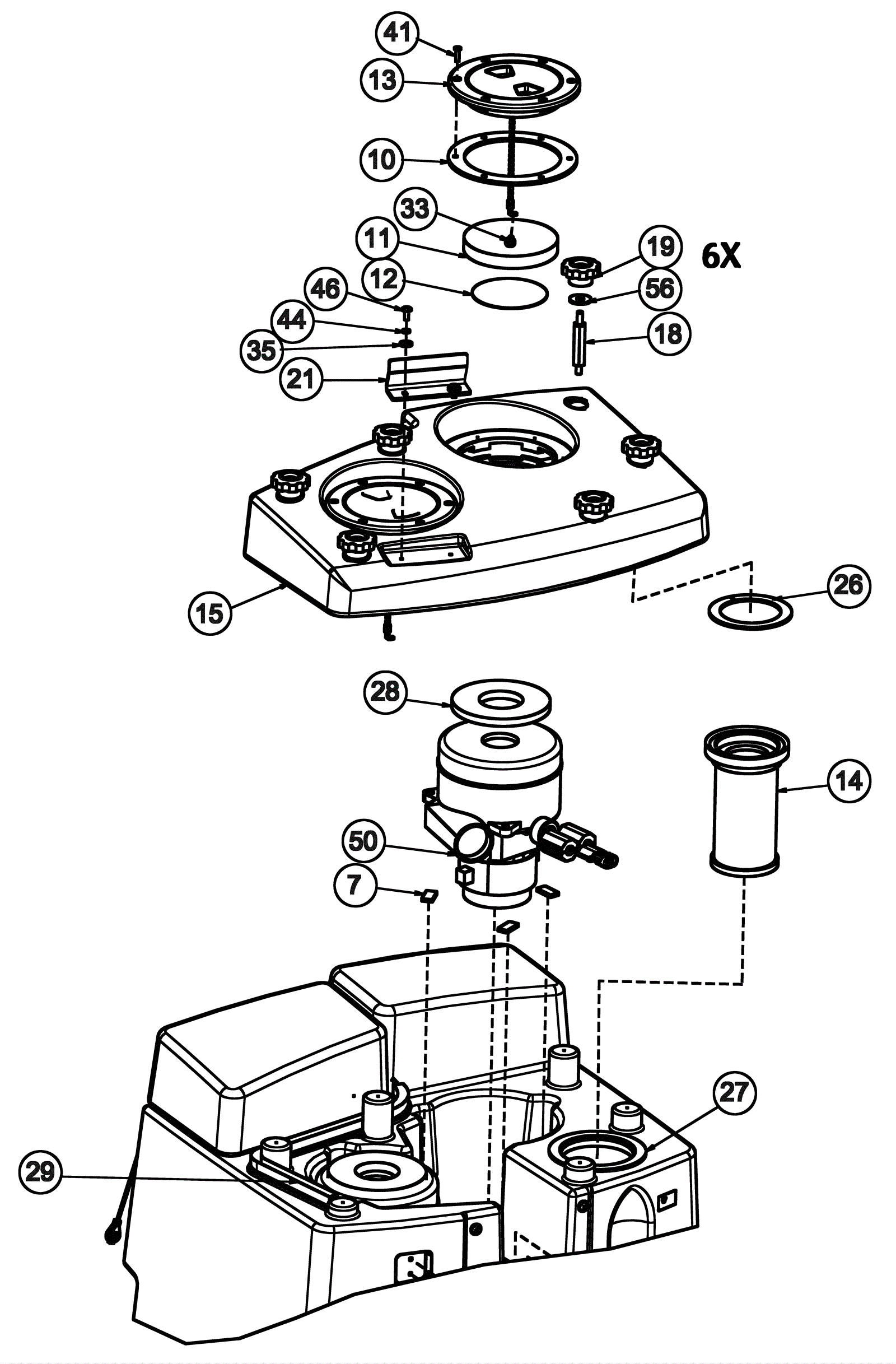 41
13
10
33
11
19
6X
12
56
46
44
18
35
21
15
26
28
14
50
7
27
29