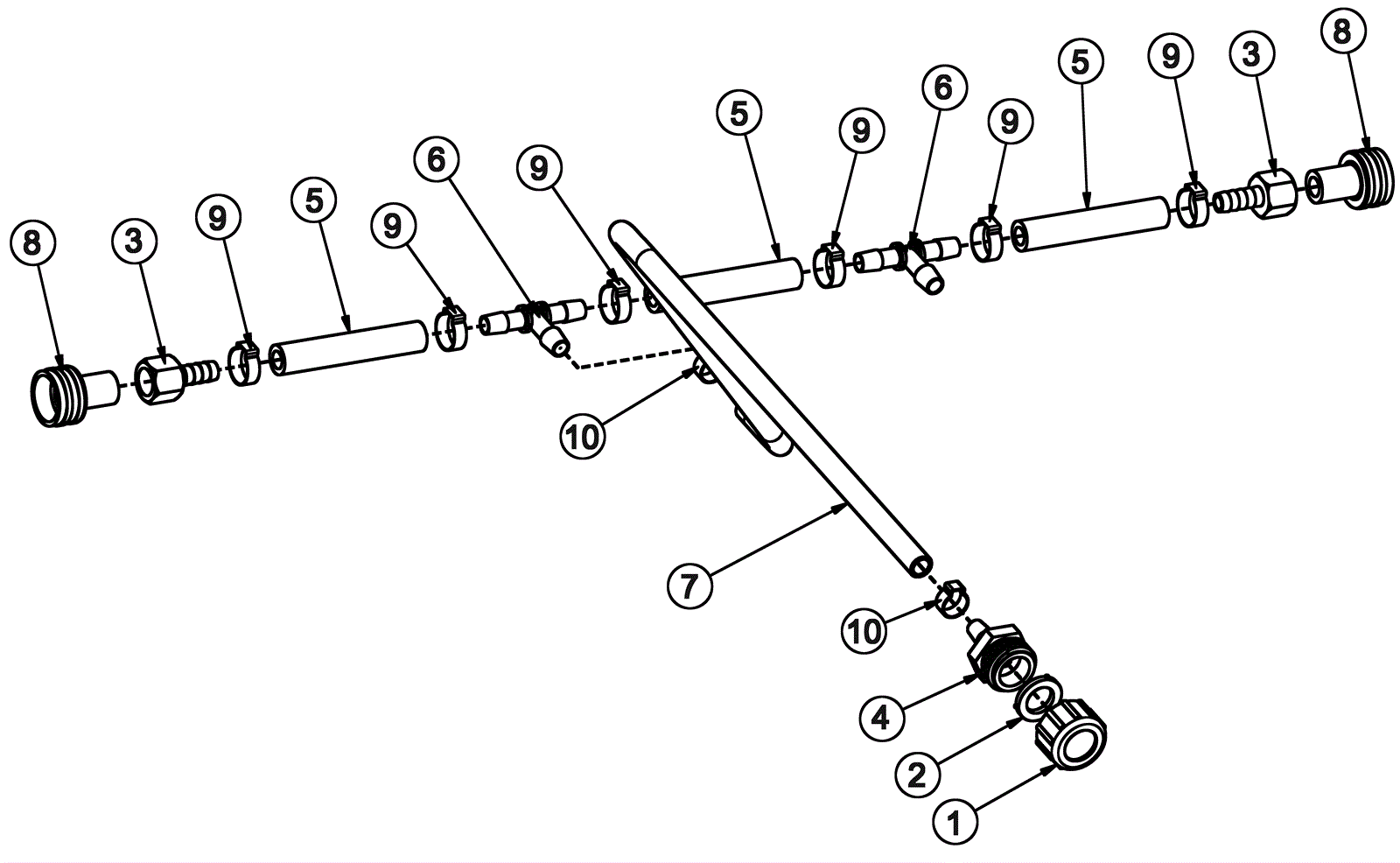 8
3
9
5
9
6
9
5
9
6
9
5
9
3
8
10
7
10
4
2
1