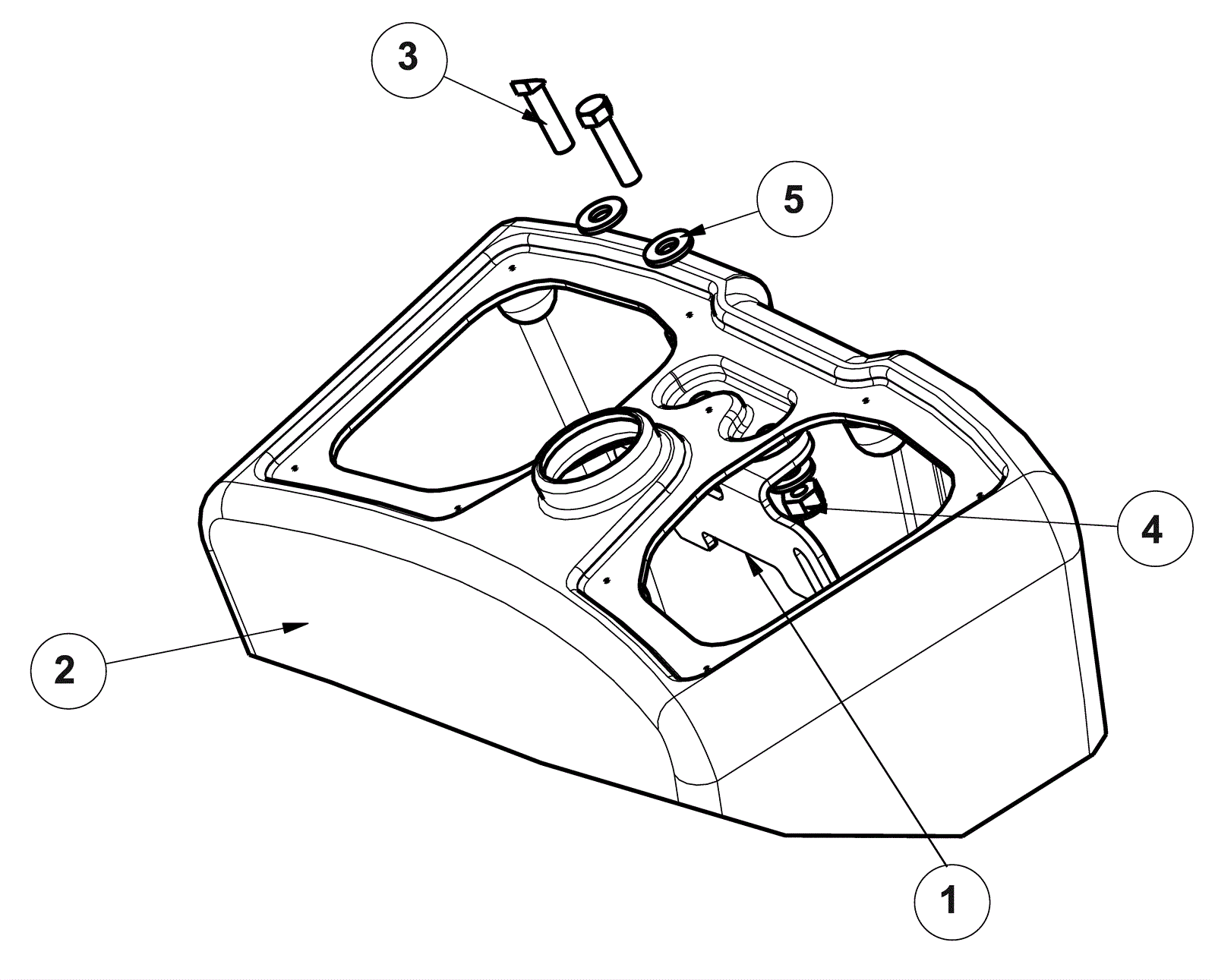 3

5

4

2

1