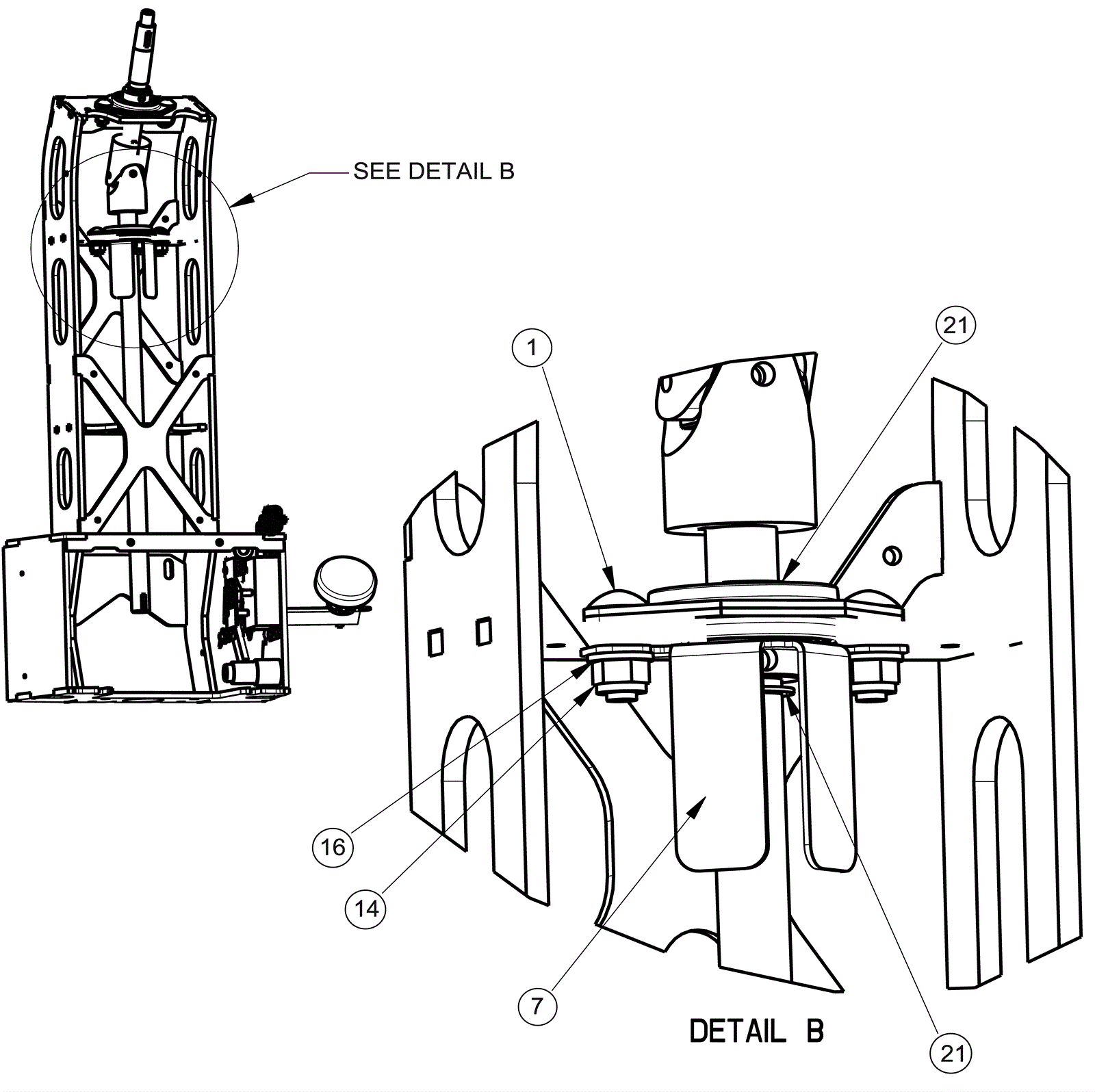 SEE DETAIL B

1

21

16

14

7

DETAIL B

21