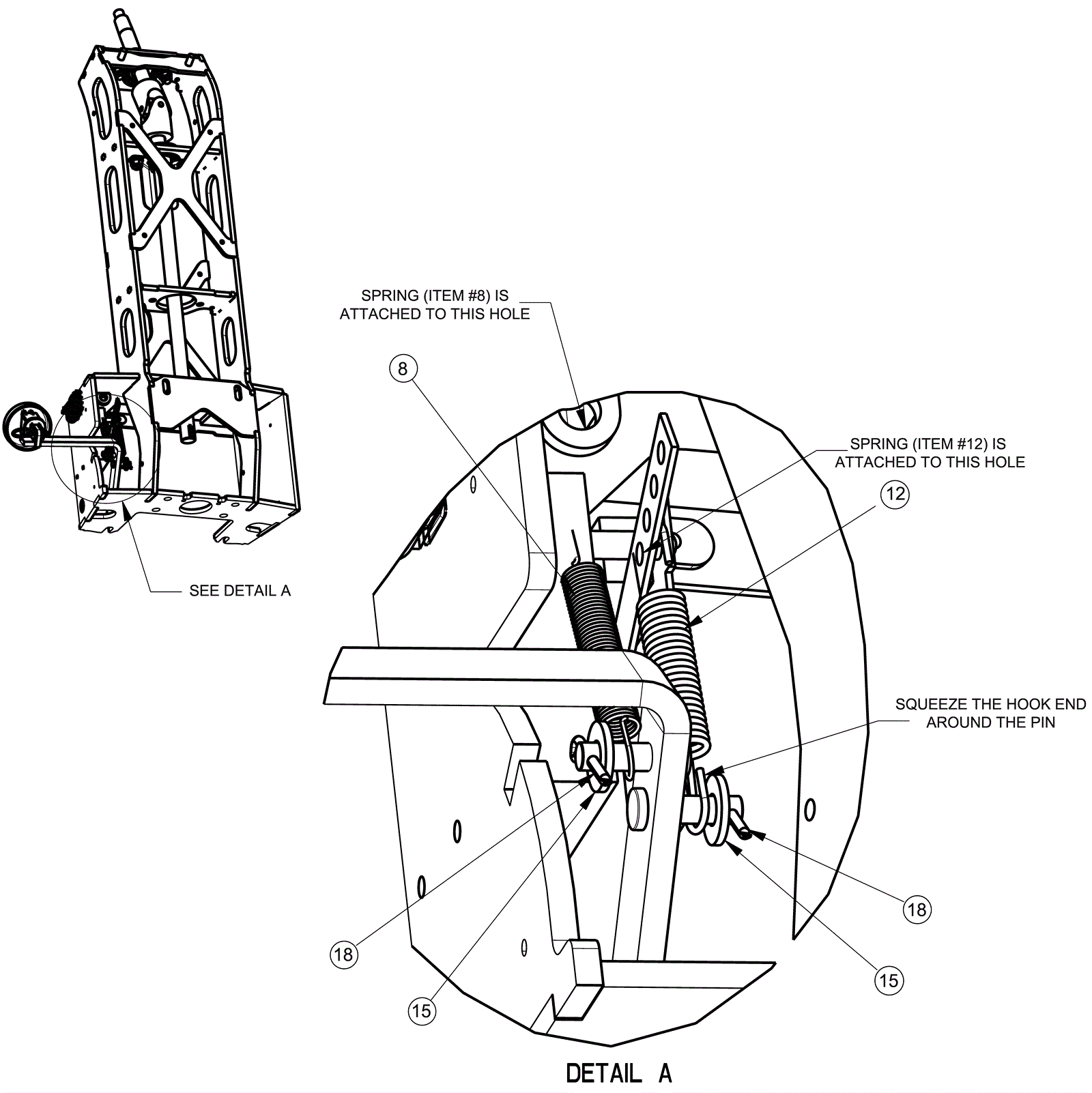 SPRING (ITEM #8) IS ATTACHED TO THIS HOLE

8

SPRING (ITEM #12) IS ATTACHED TO THIS HOLE

12

SEE DETAIL A

SQUEEZE THE HOOK END AROUND THE PIN

18

18

15

15

DETAIL A