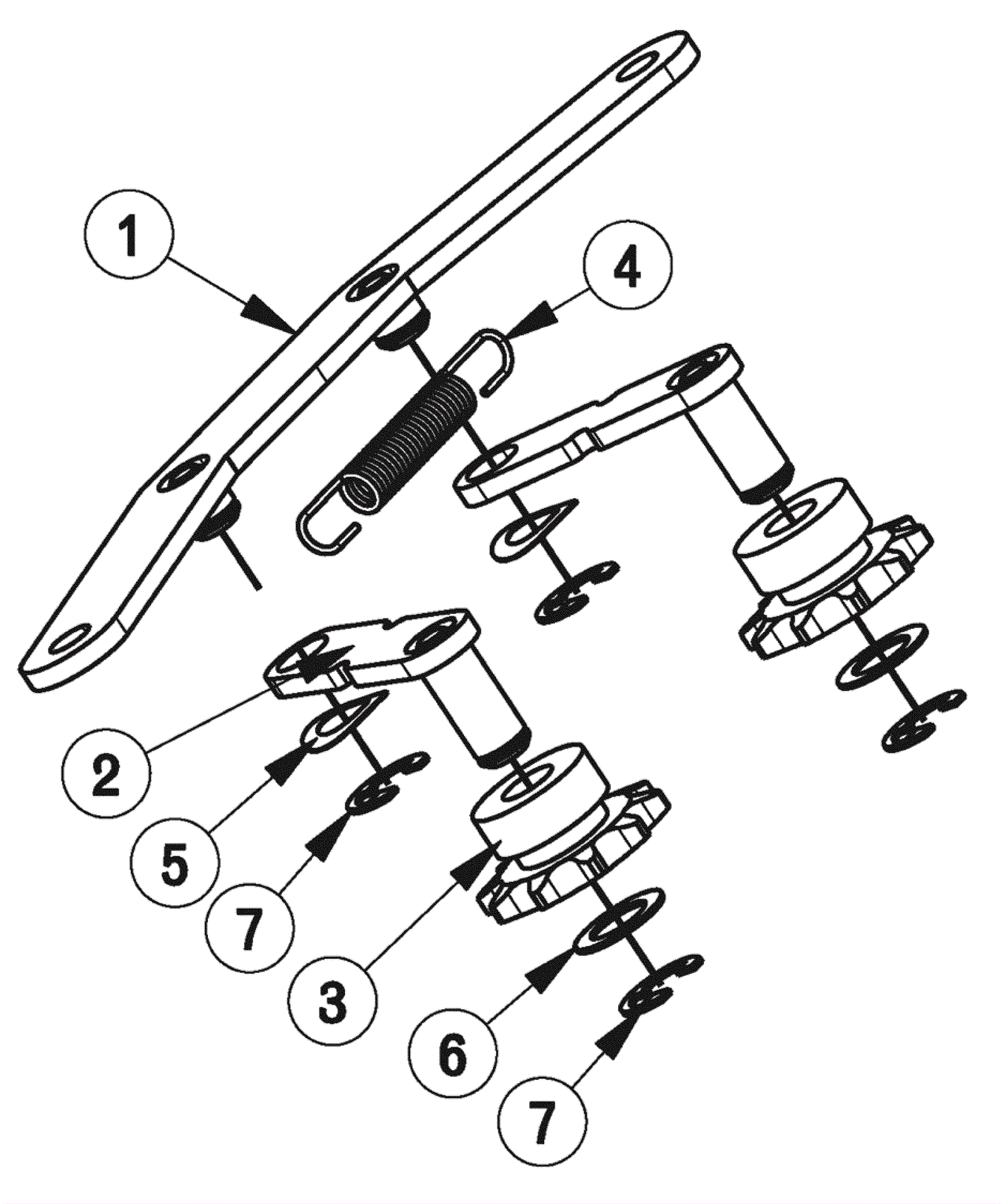 1
4
2
5
7
3
6
7