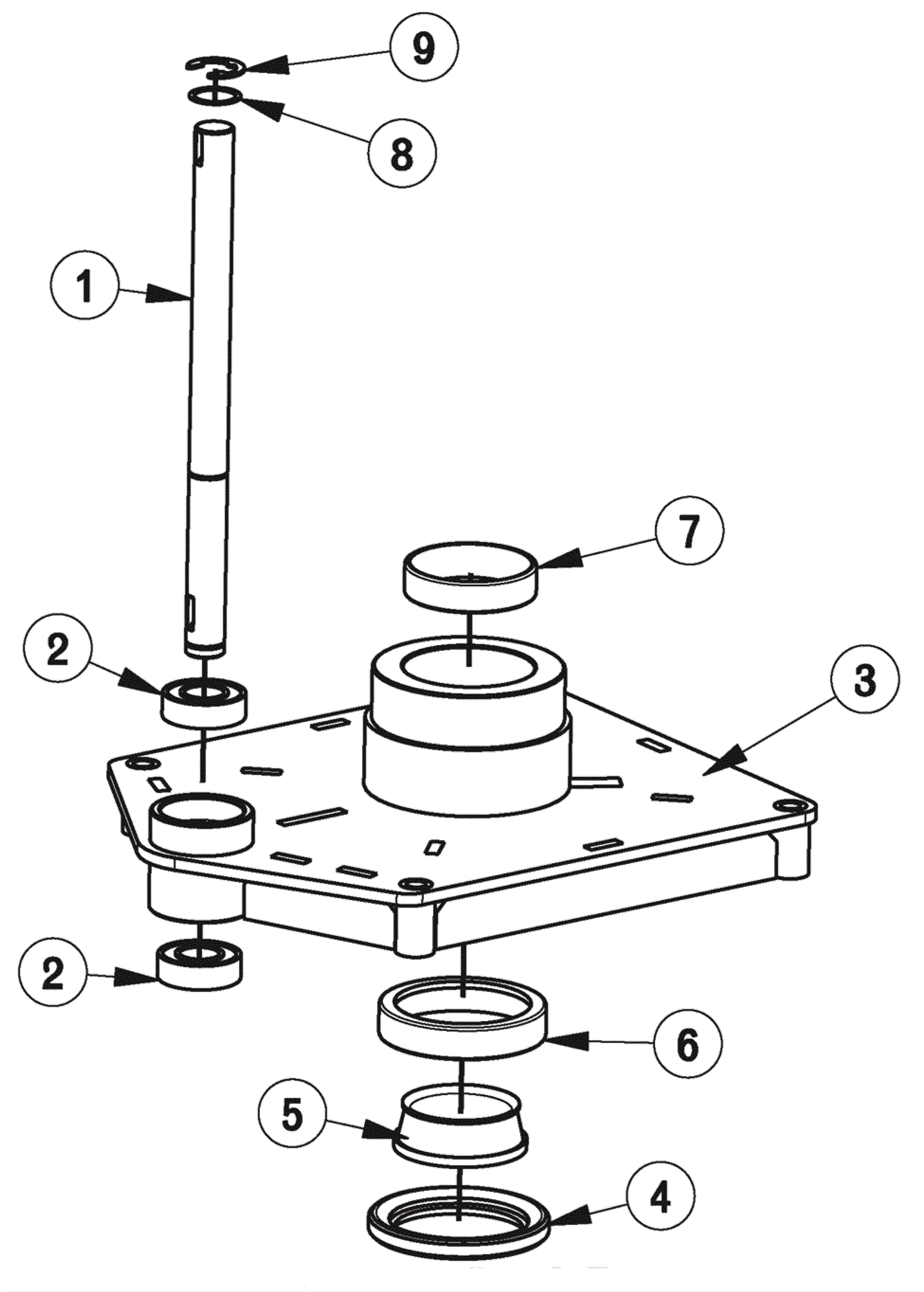 9
8
1
7
2
3
2
6
5
4