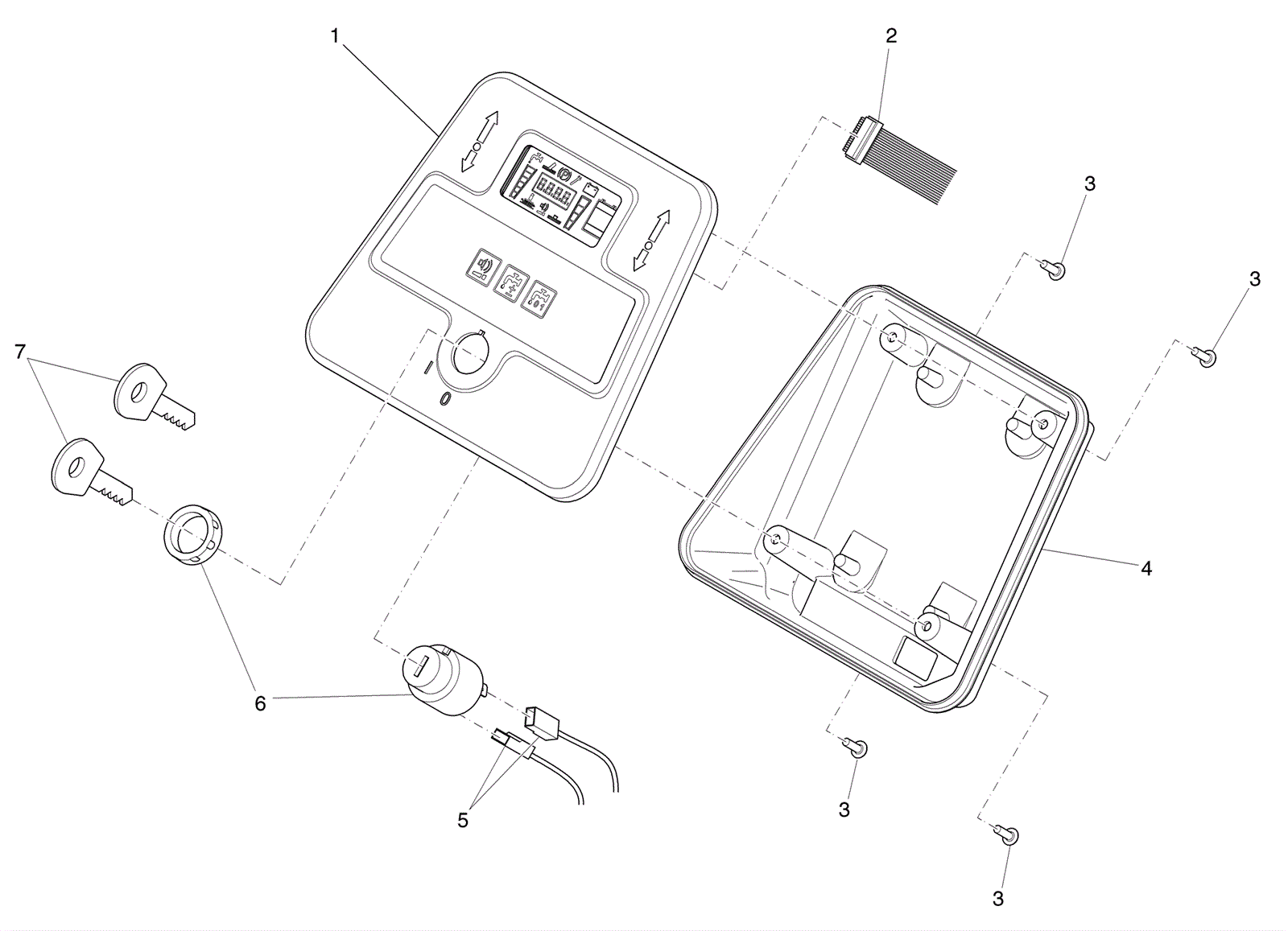 1
2
3
3
7
I
0
4
6
5
3
3