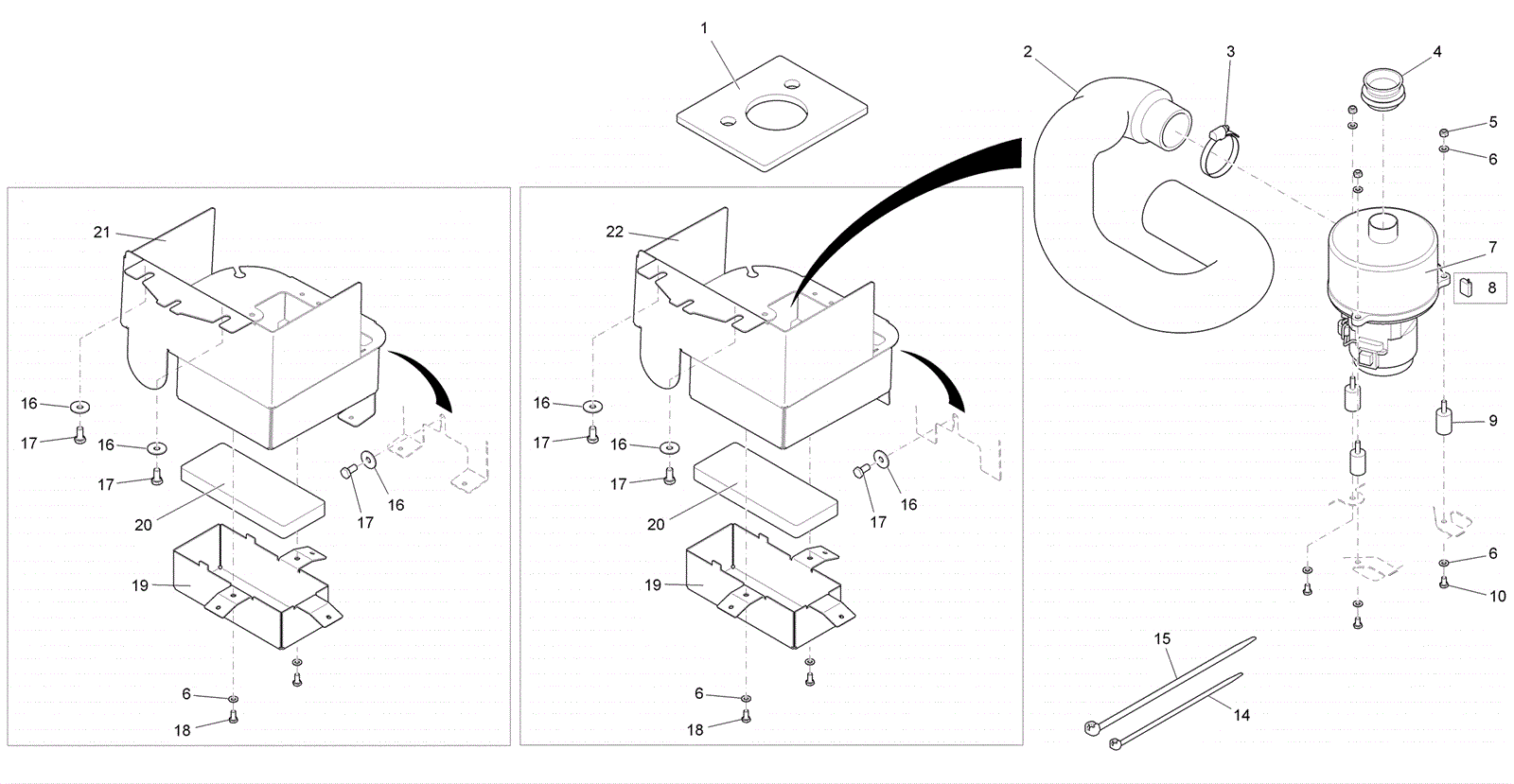 1
2
3
4
5
6
7
8
9
6
10
15
14
21
16
17
16
17
17
16
20
19
6
18
22
16
17
16
17
17
16
20
19
6
18