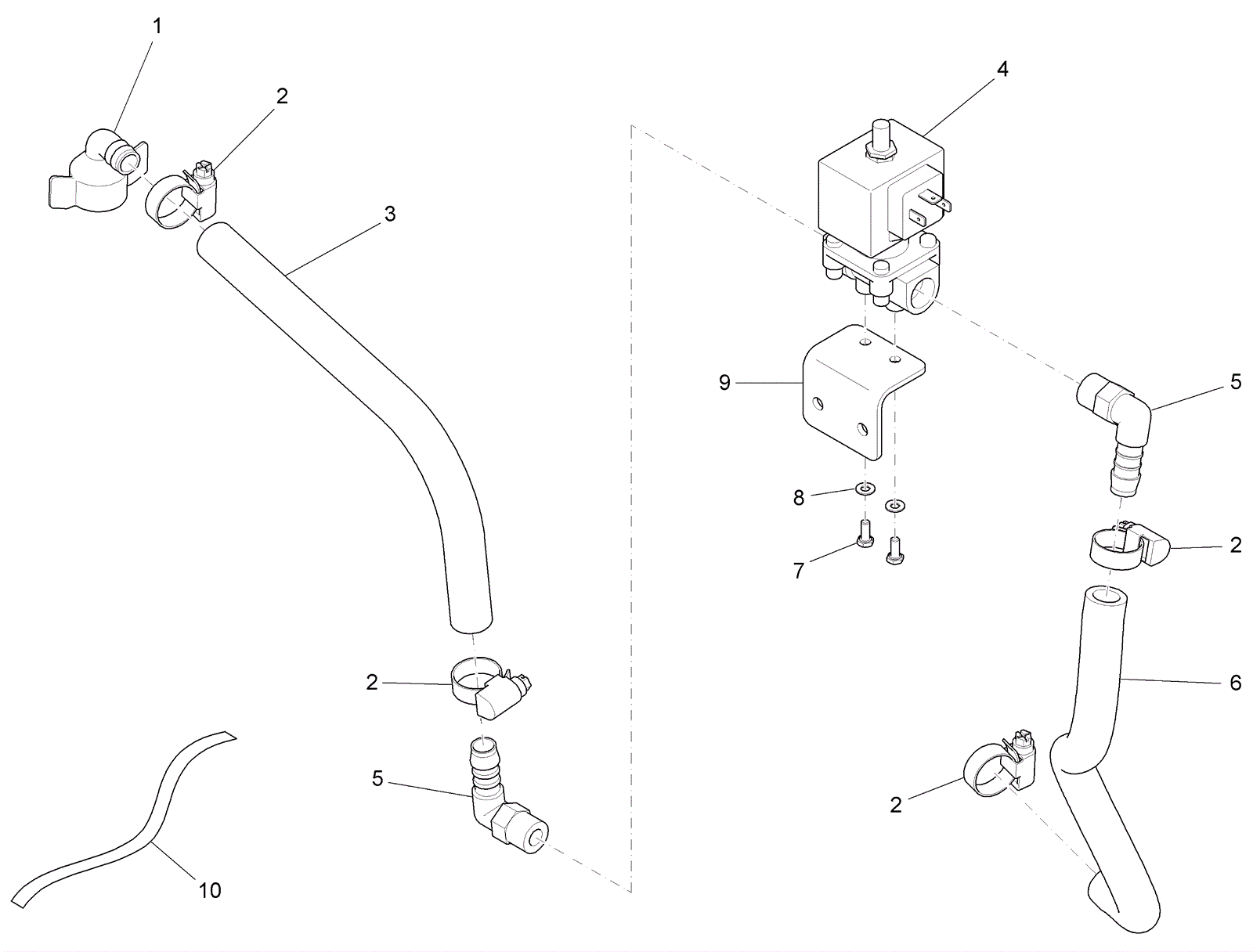 1
2
3
4
9
5
8
7
2
2
6
5
2
10