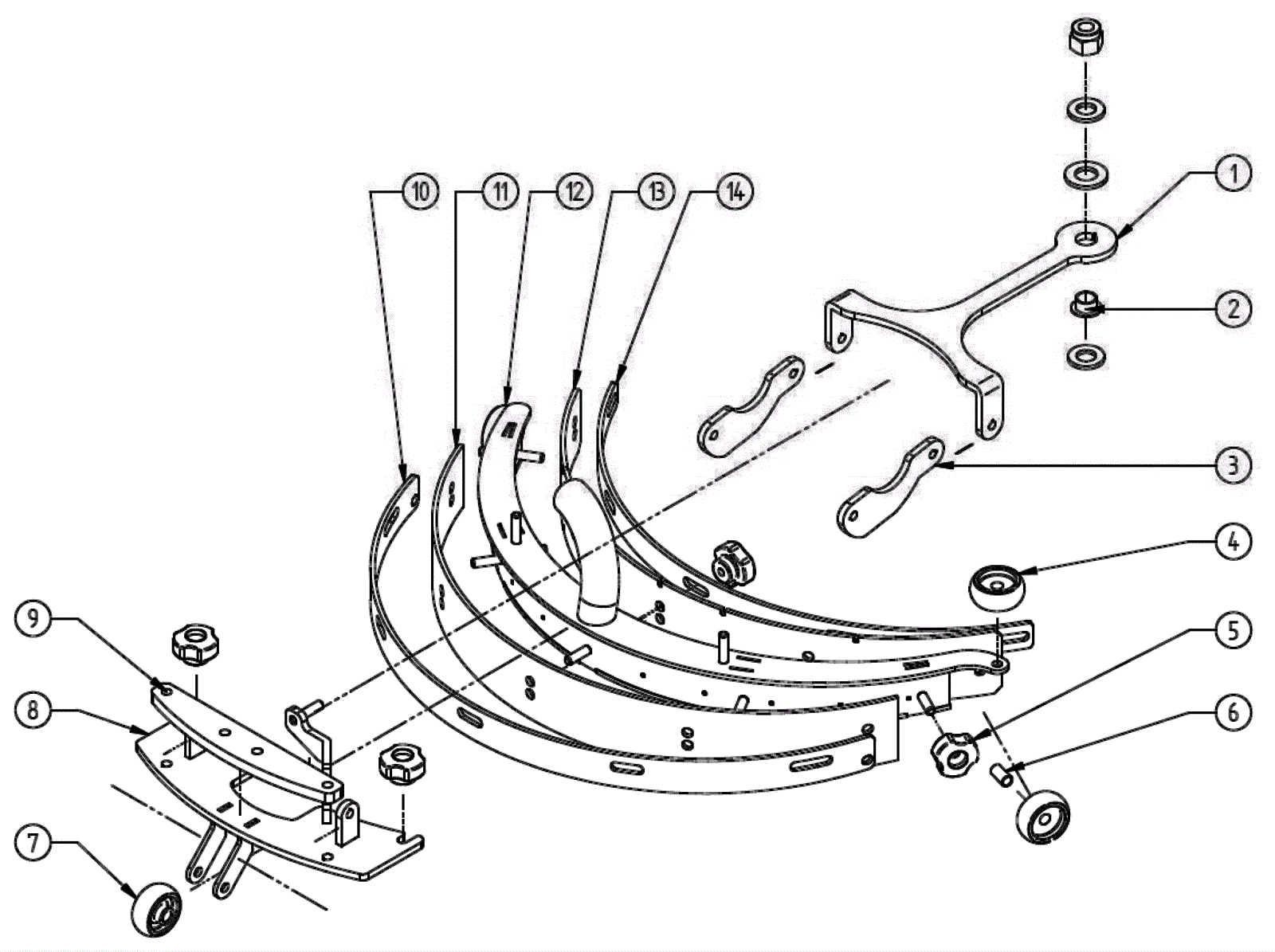 10
11
12
13
14
1
2
3
4
5
6
9
8
7