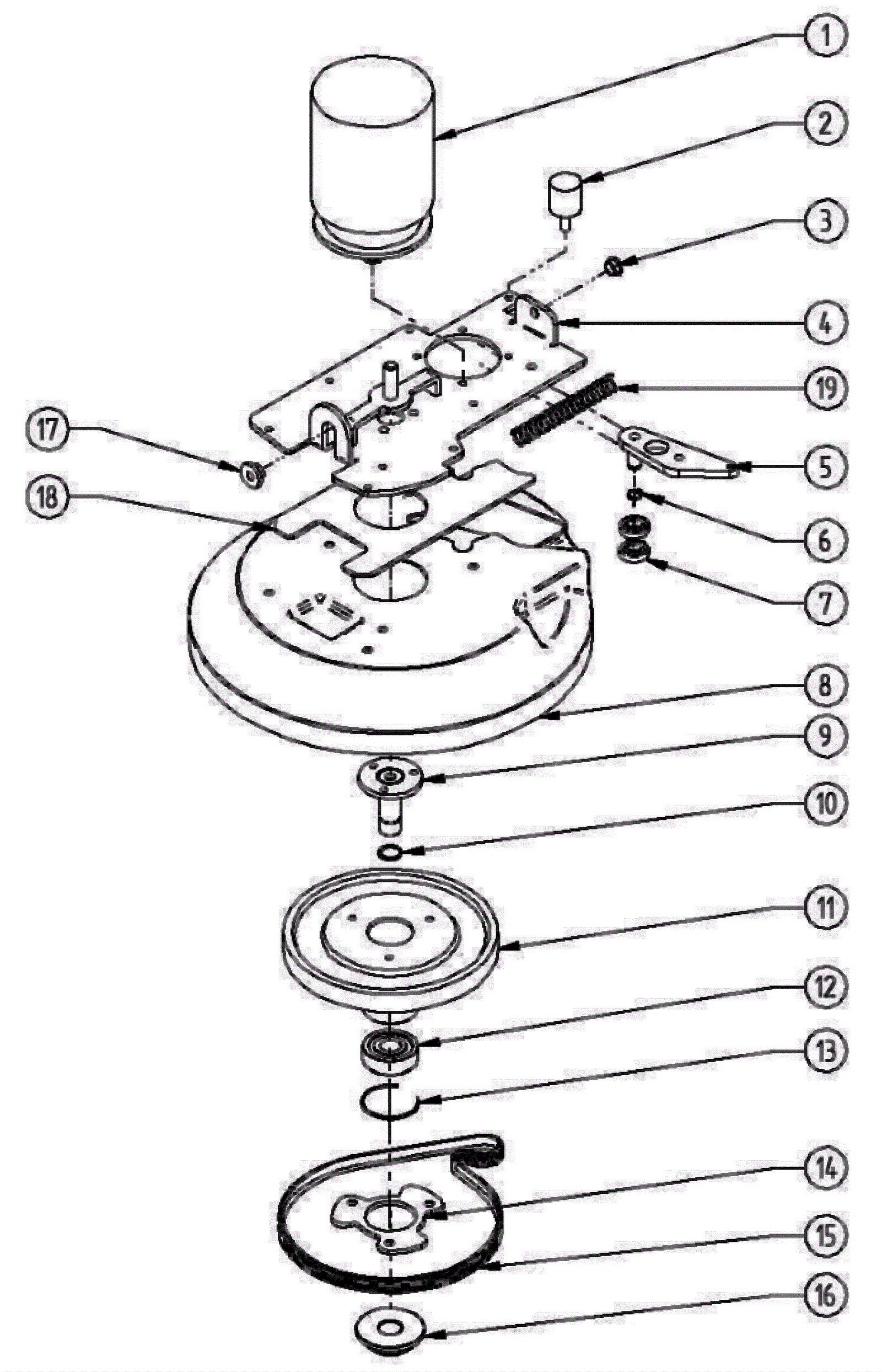 1
2
3
4
19
17
5
18
6
7
8
9
10
11
12
13
14
15
16