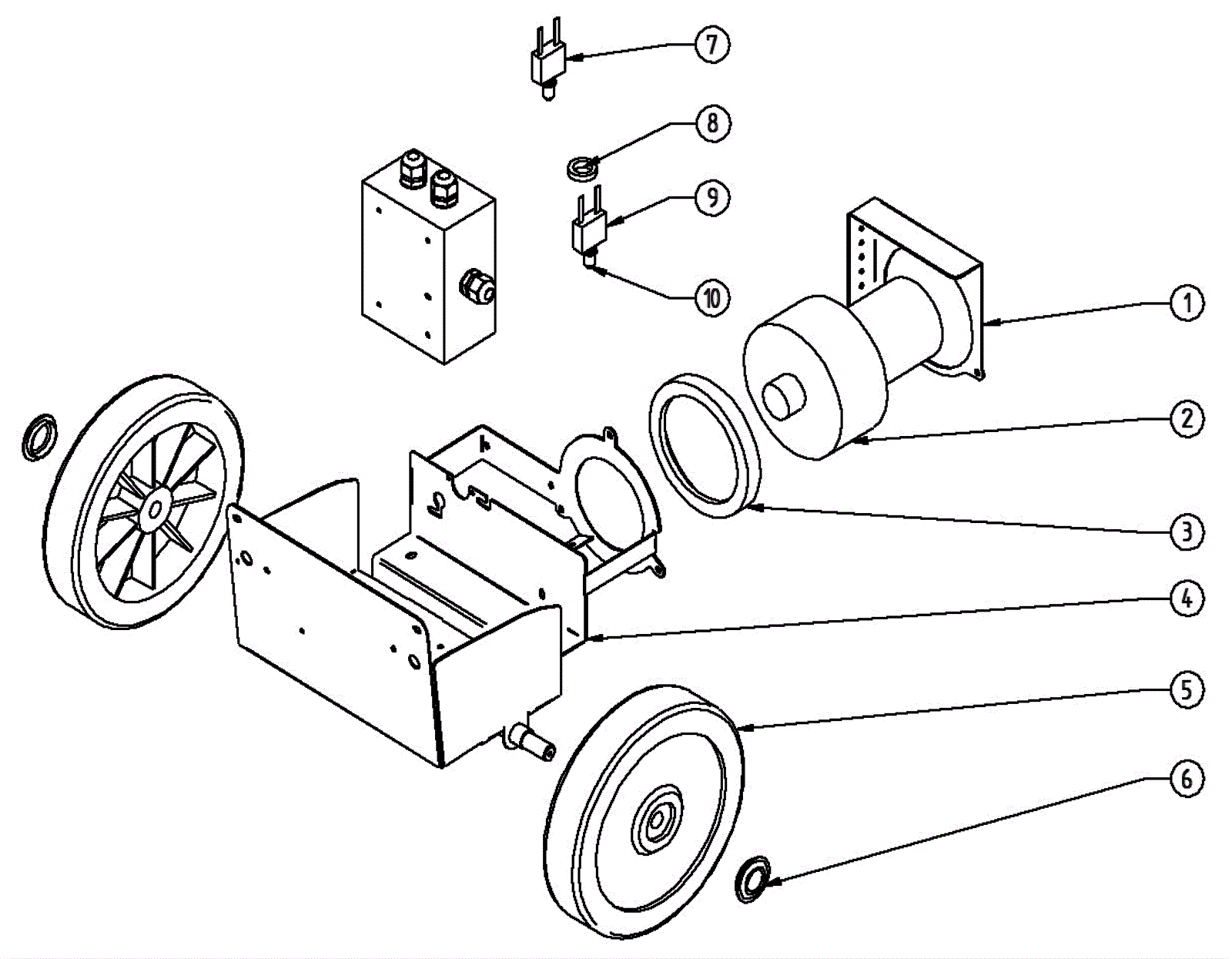 7
8
9
10
1
2
3
4
5
6