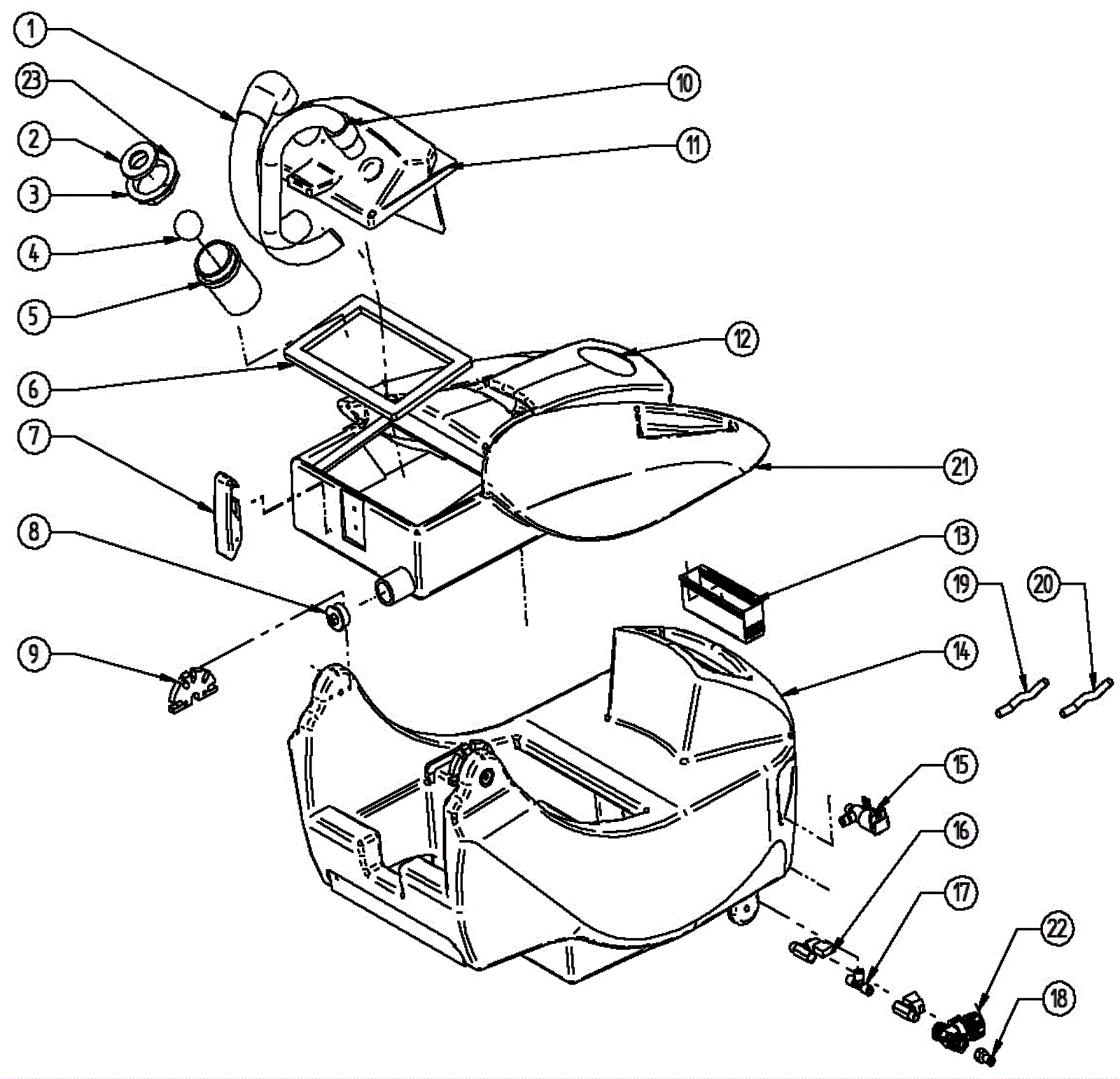 1
23
2
3
4
5
6
7
8
9
10
11
12
21
13
19
20
14
15
16
17
22
18