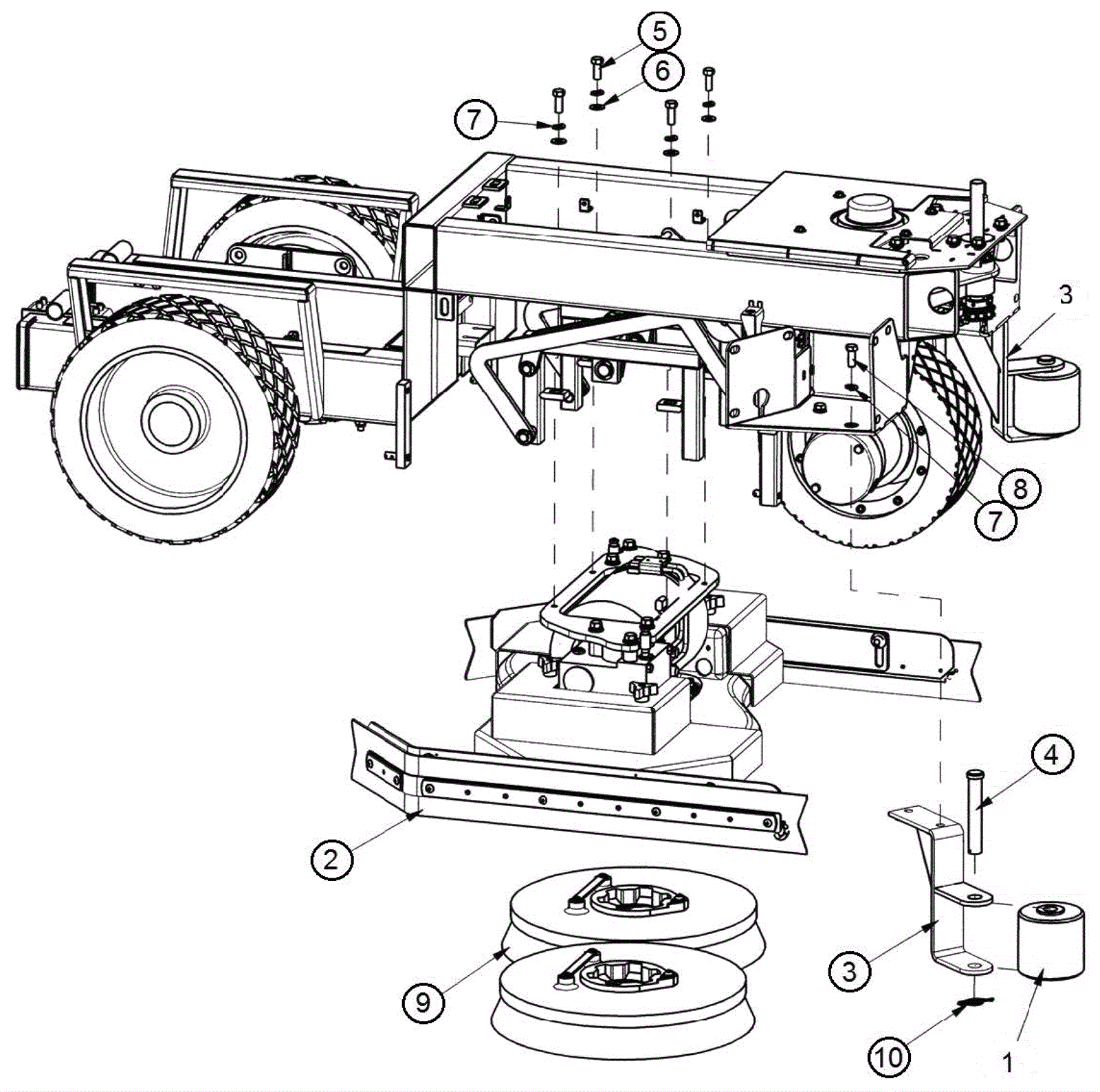 5
6
7
3
8
7
4
2
3
9
10
1