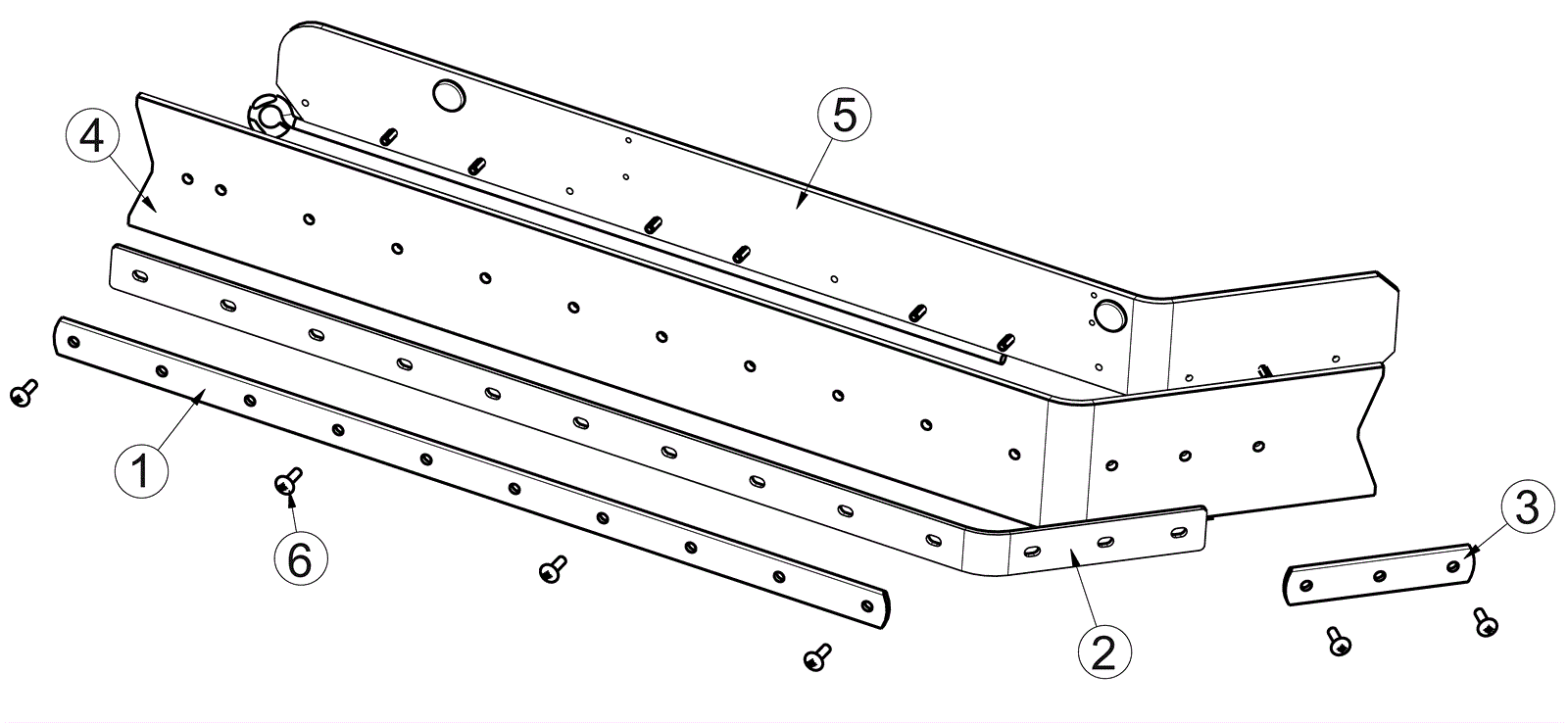 4
5
1
6
2
3