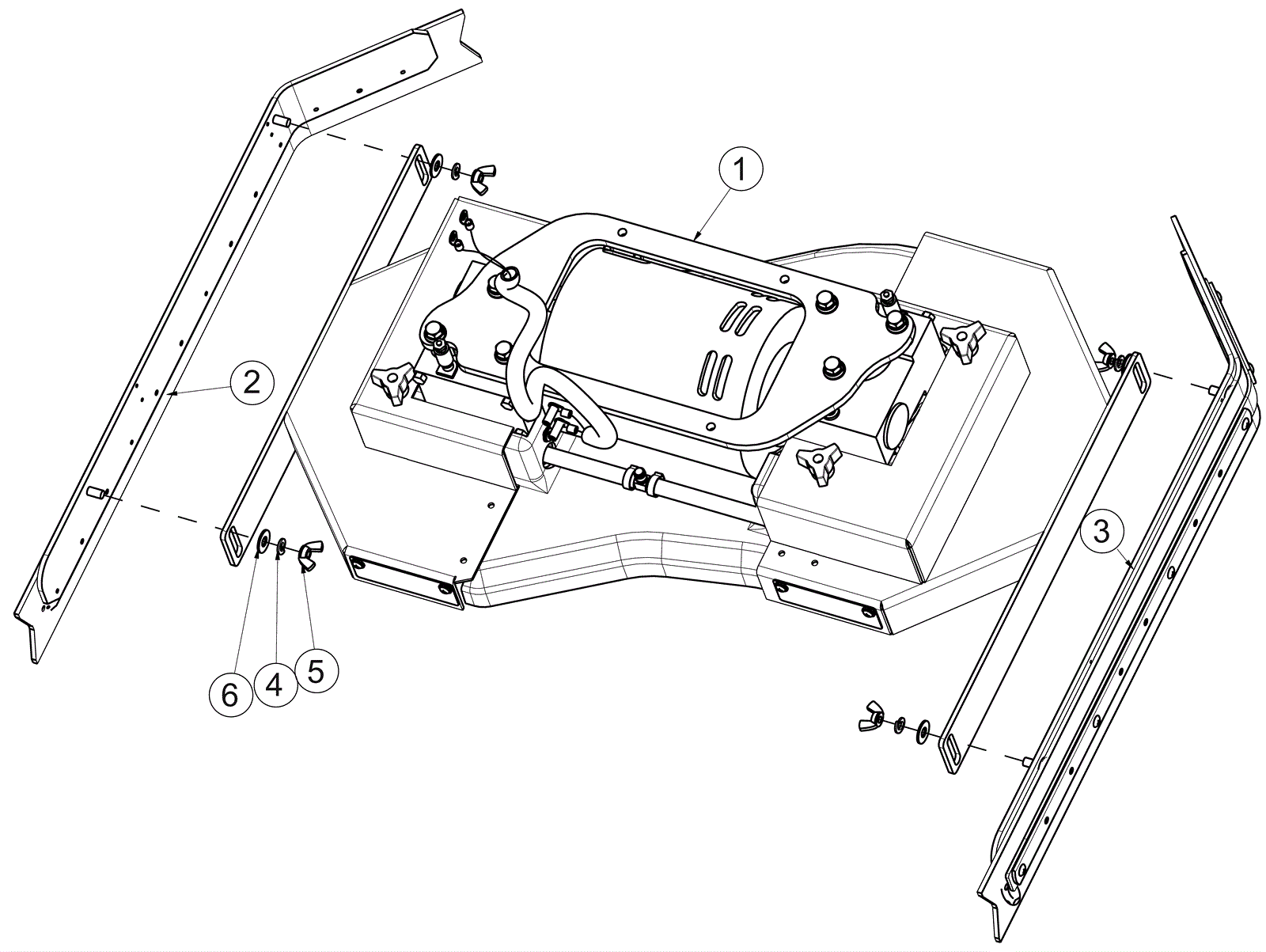 1
2
3
6
4
5