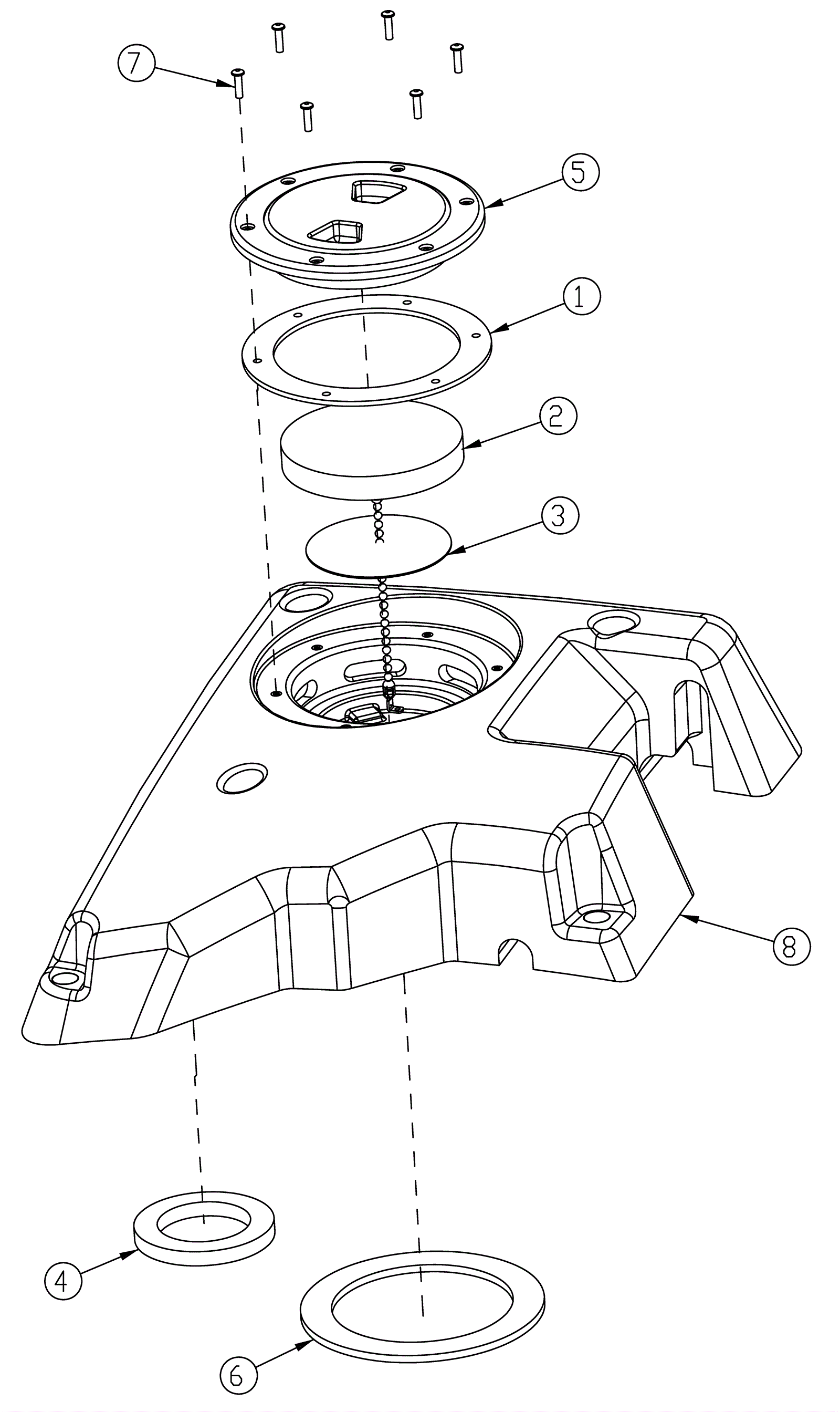 7
5
1
2
3
8
4
6