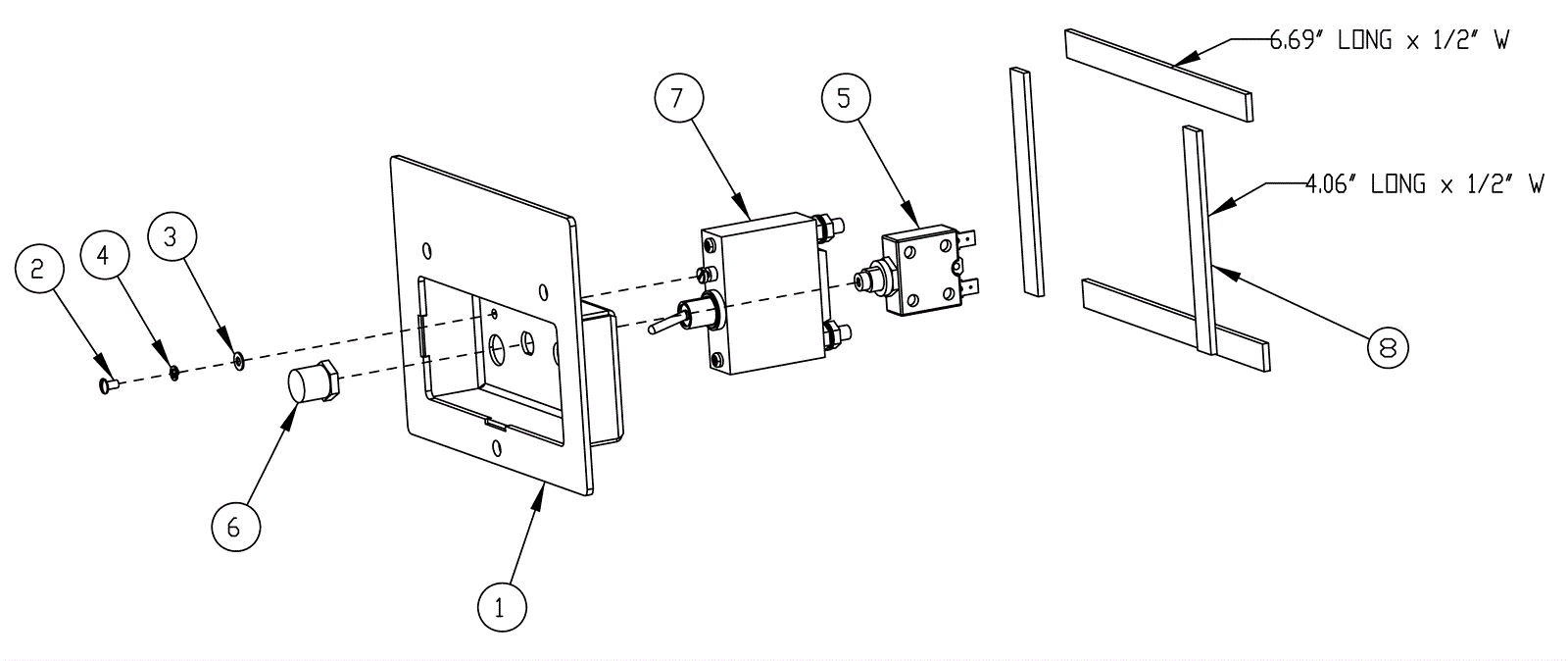 6.69" LONG x 1/2" W

4.06" LONG x 1/2" W

7

5

2

4

3

8

6

1