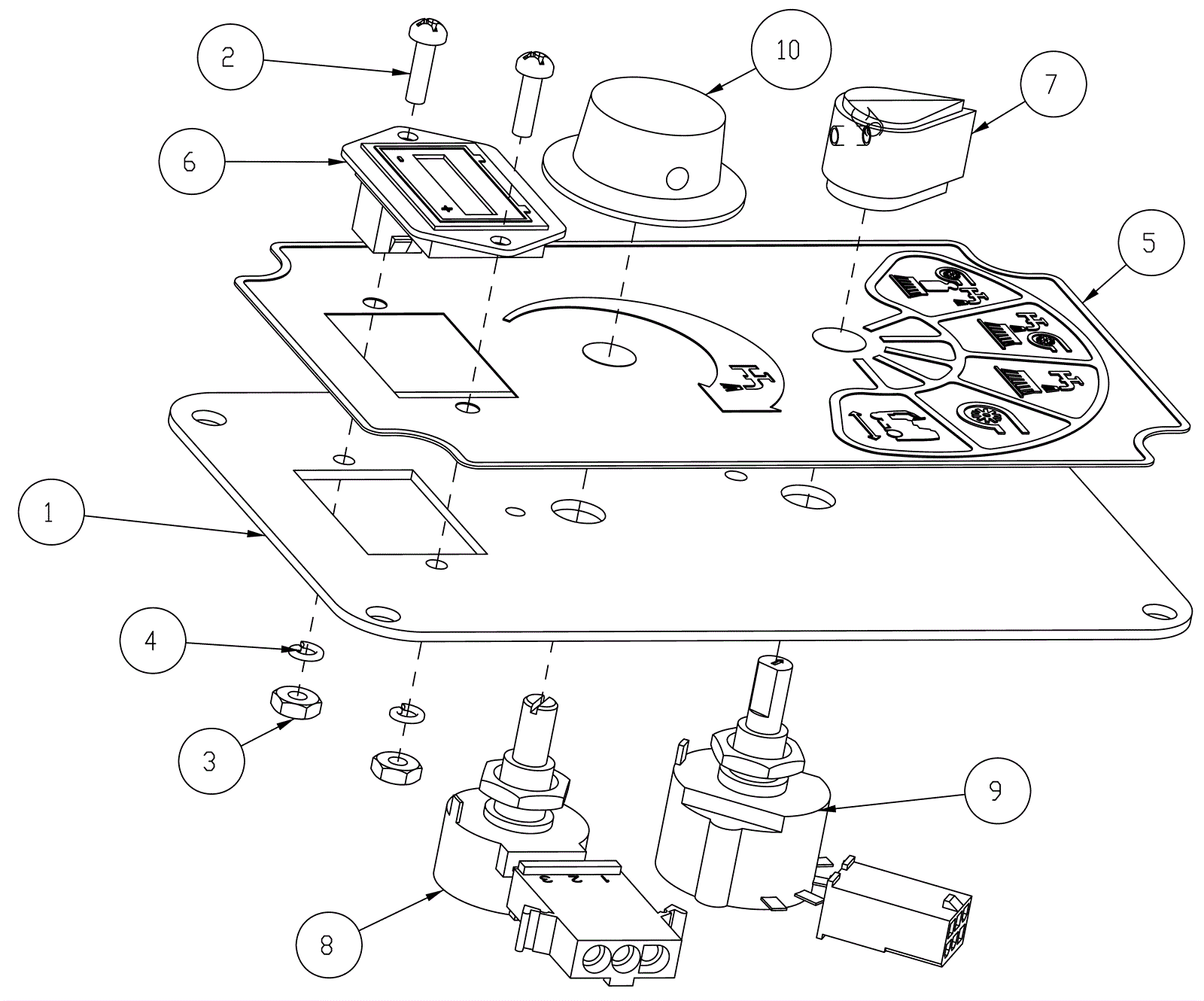 2

10

7

6

5

1

4

3

9

8

1 2 3