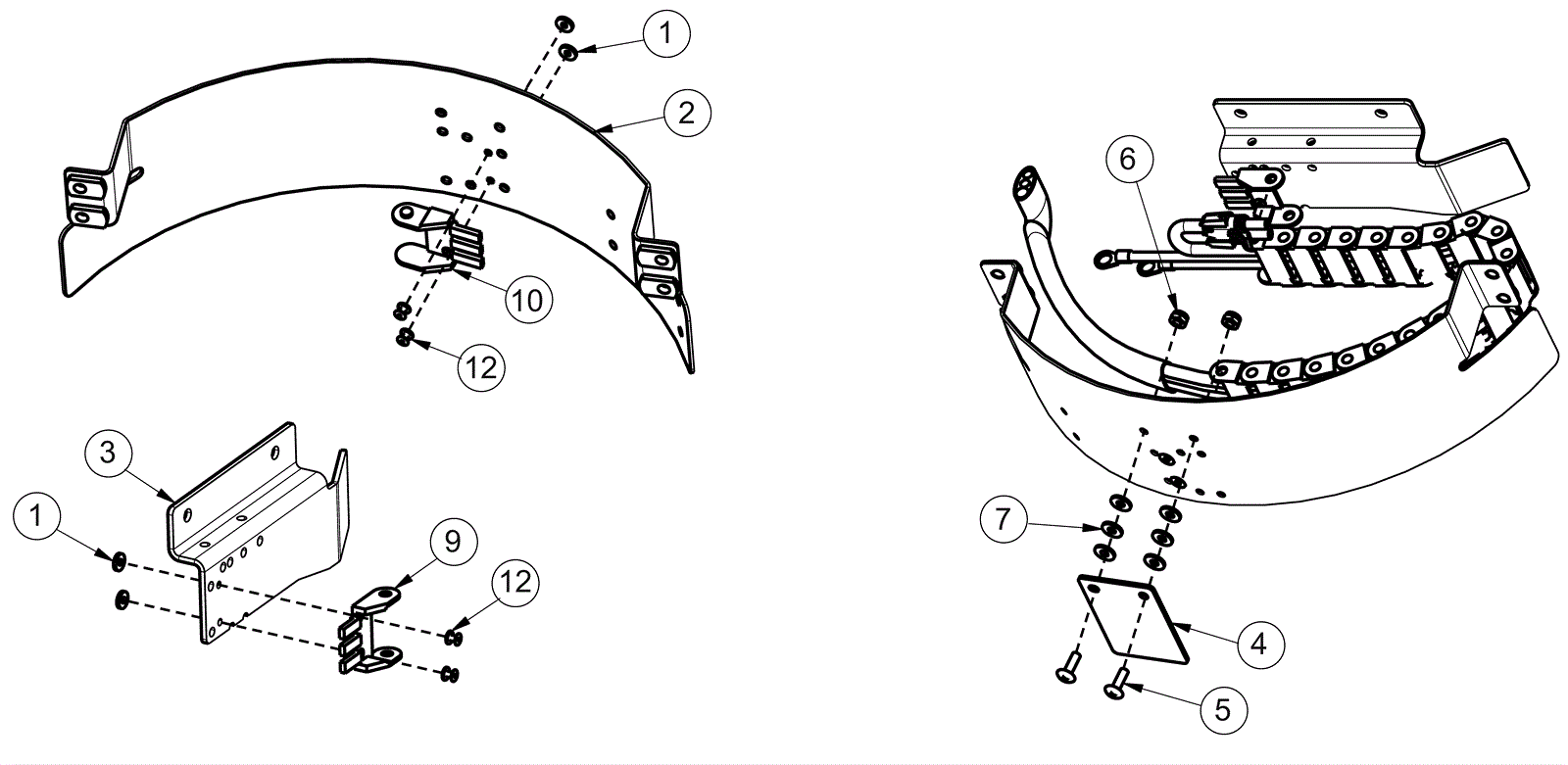 1
2
10
12
3
1
9
12
6
7
4
5