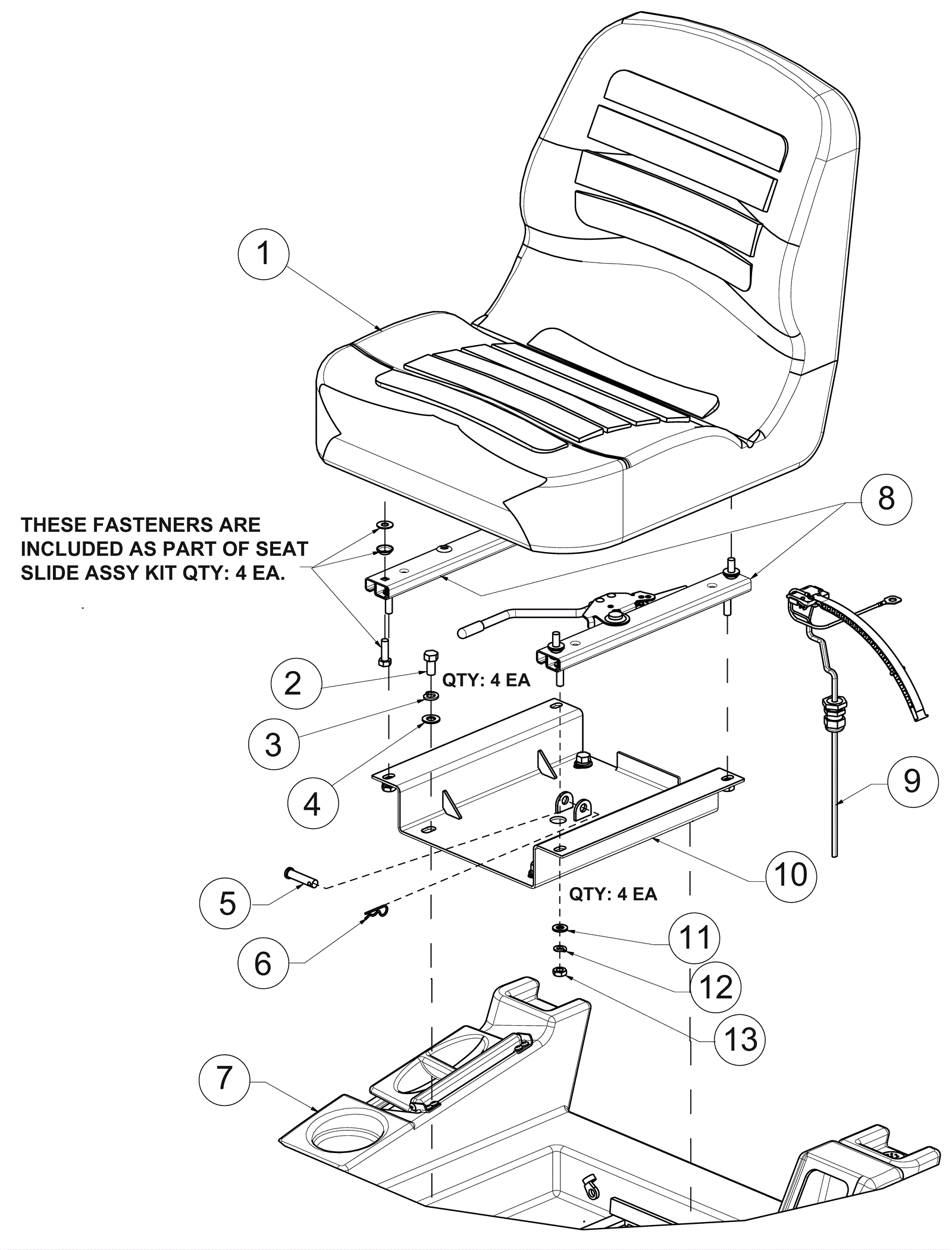 1

8

THESE FASTENERS ARE INCLUDED AS PART OF SEAT SLIDE ASSY KIT QTY: 4 EA.

2

QTY: 4 EA

3

4

9

5

10

QTY: 4 EA

6

11

12

13

7