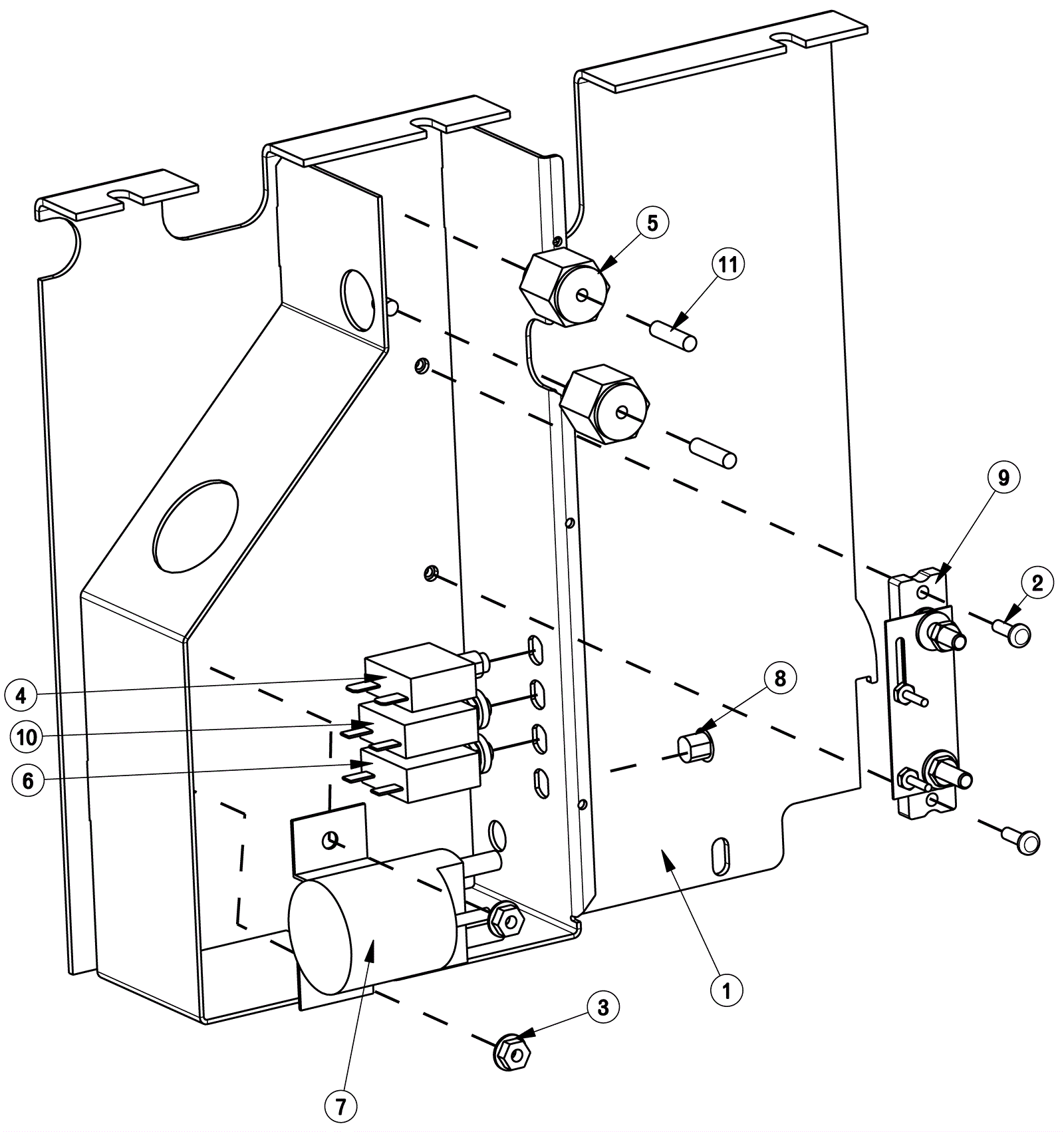 5
11
9
2
4
8
10
6
1
3
7