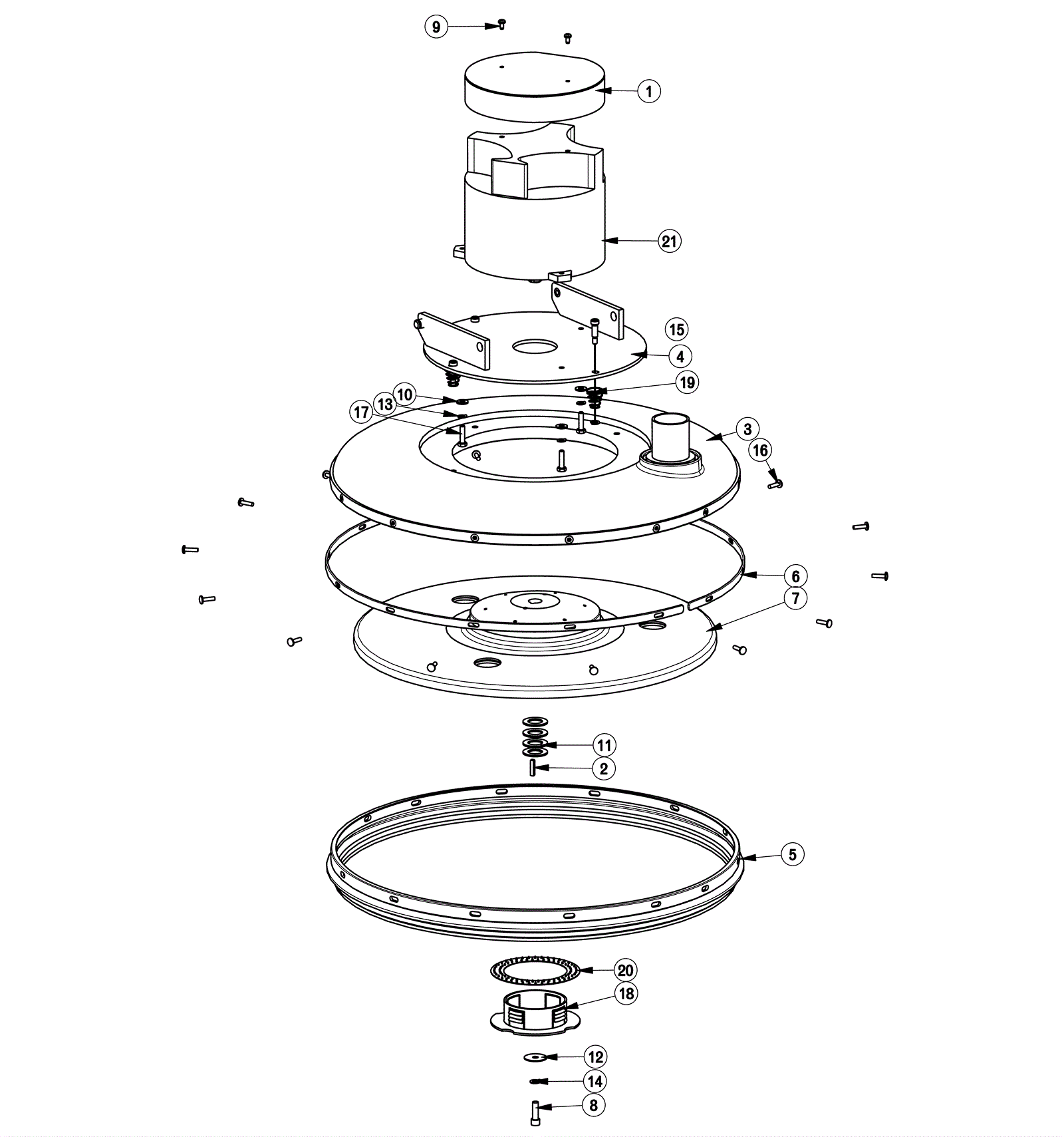 9
1
21
15
4
19
10
13
17
3
16
6
7
11
2
5
20
18
12
14
8