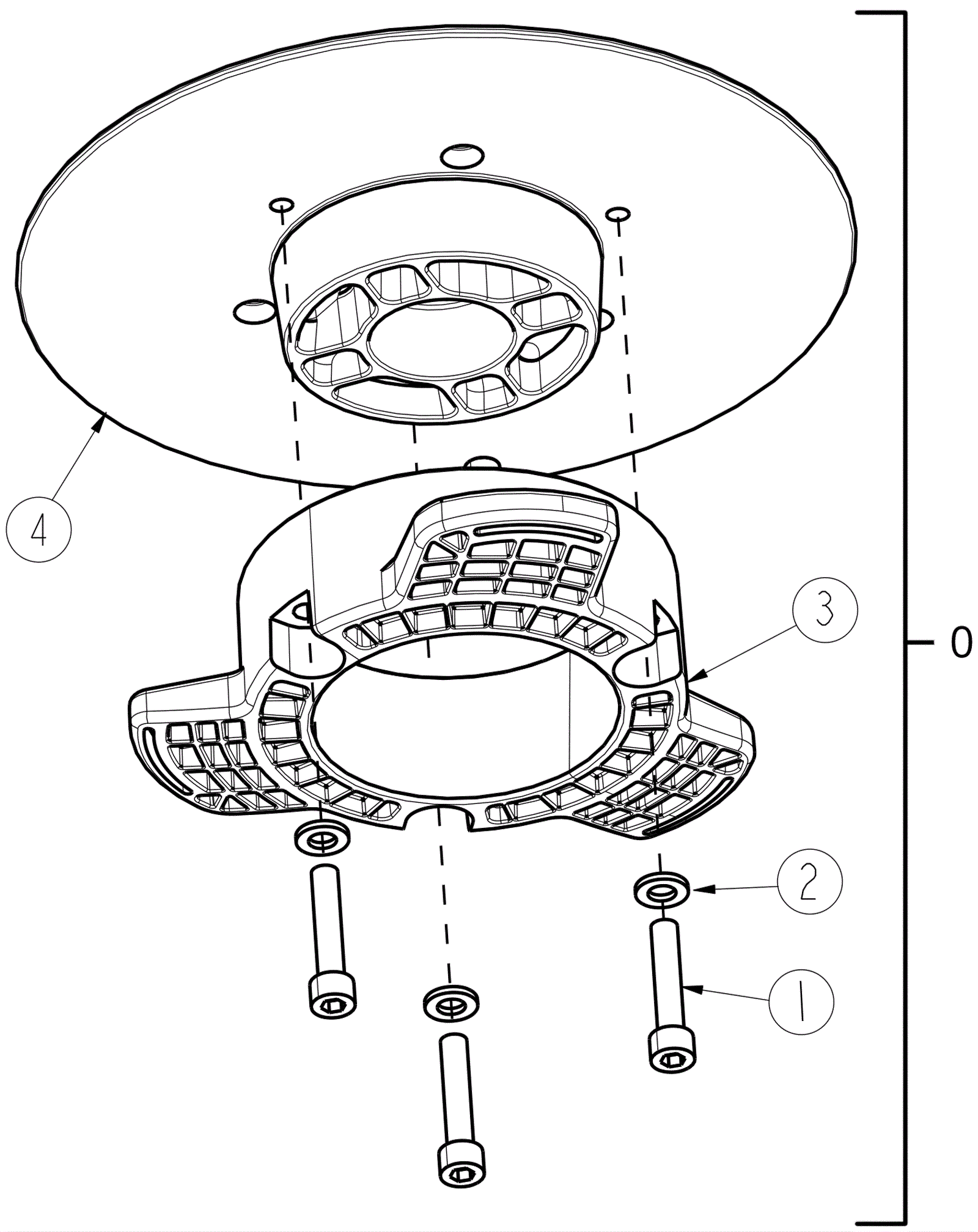 4
3
0
2
1