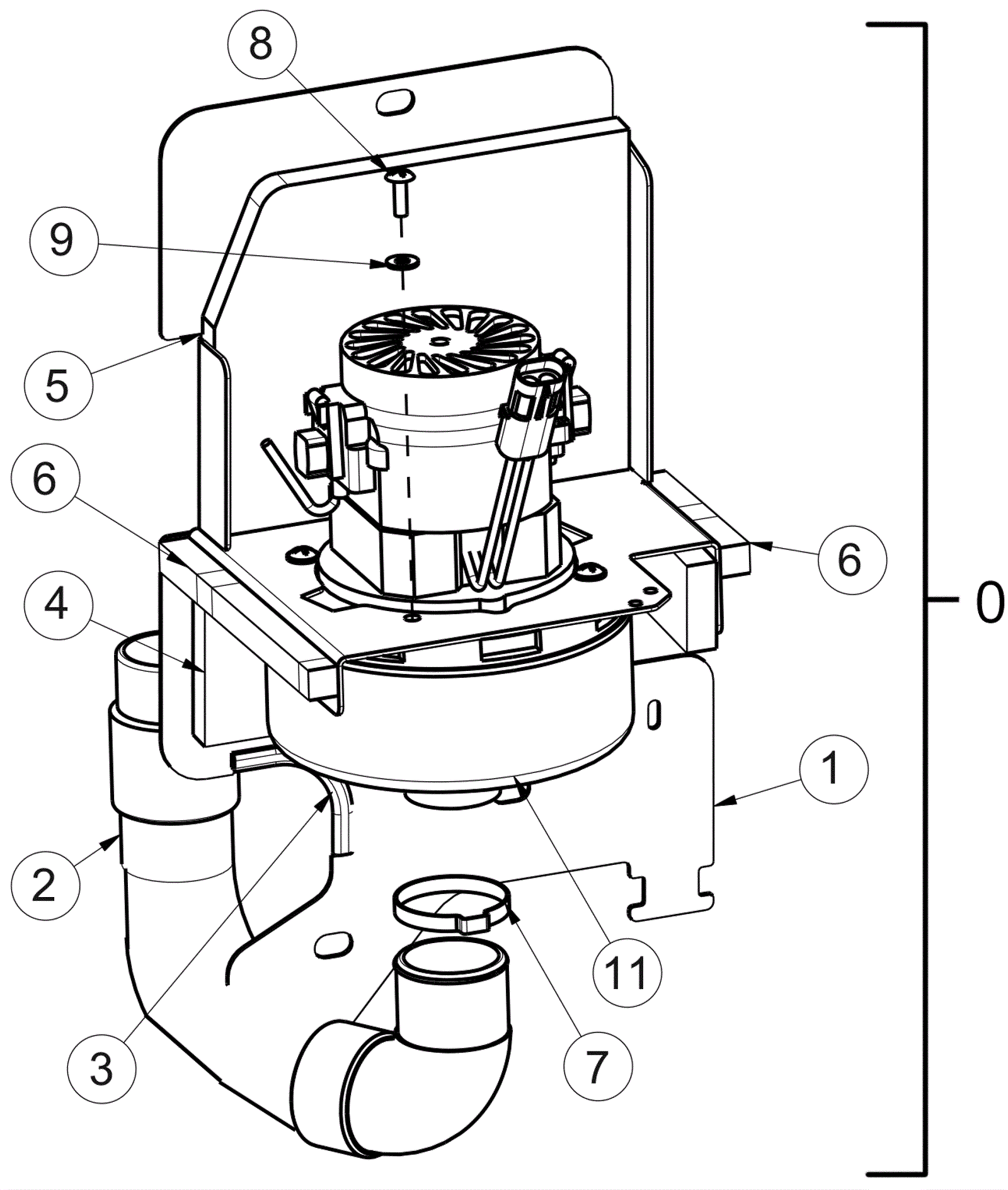 8
9
5
6
6
4
0
1
2
11
3
7