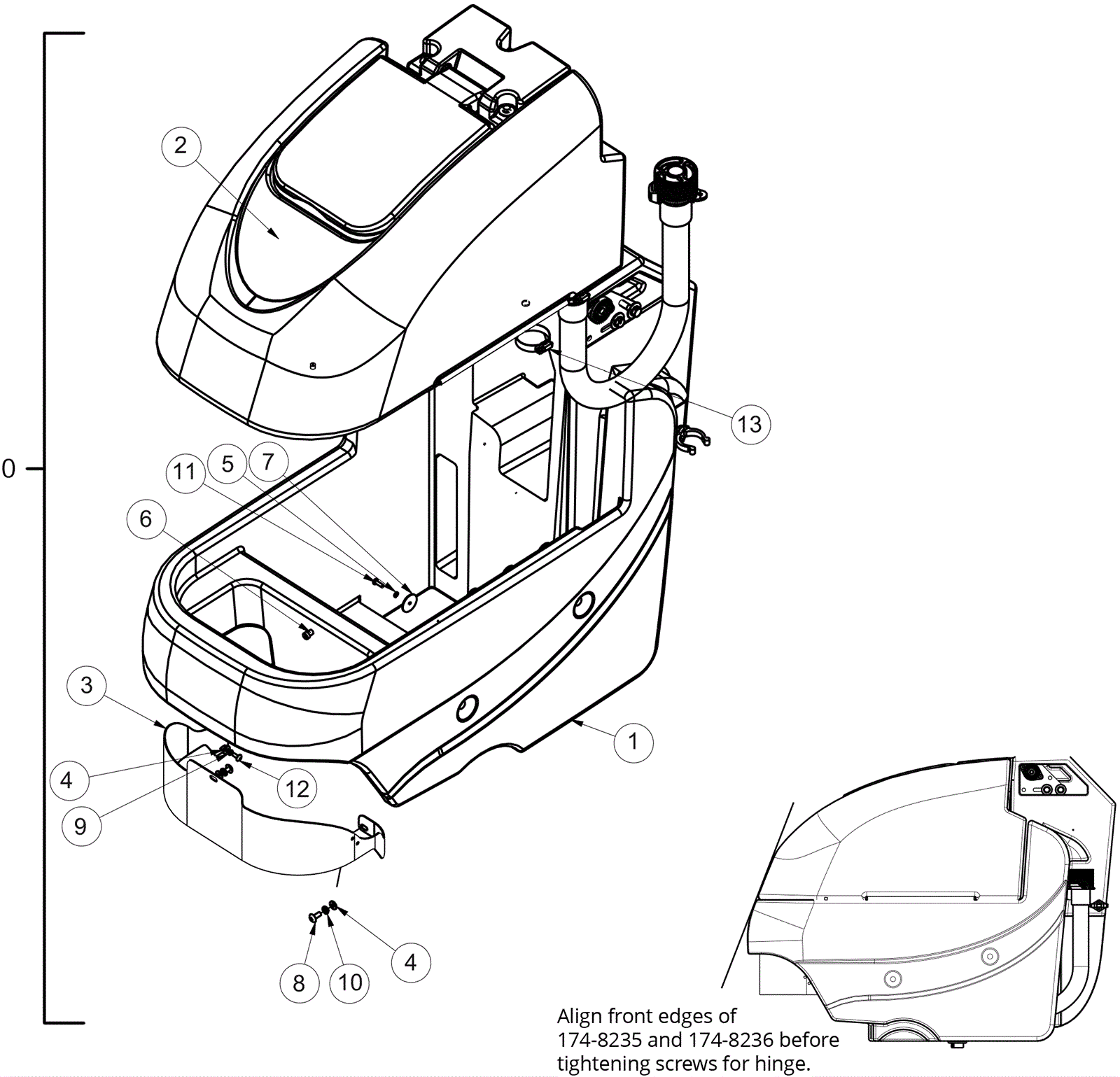 0

2

13

11 5 7

6

3

1

4

12

9

8 10 4

Align front edges of 174-8235 and 174-8236 before tightening screws for hinge.