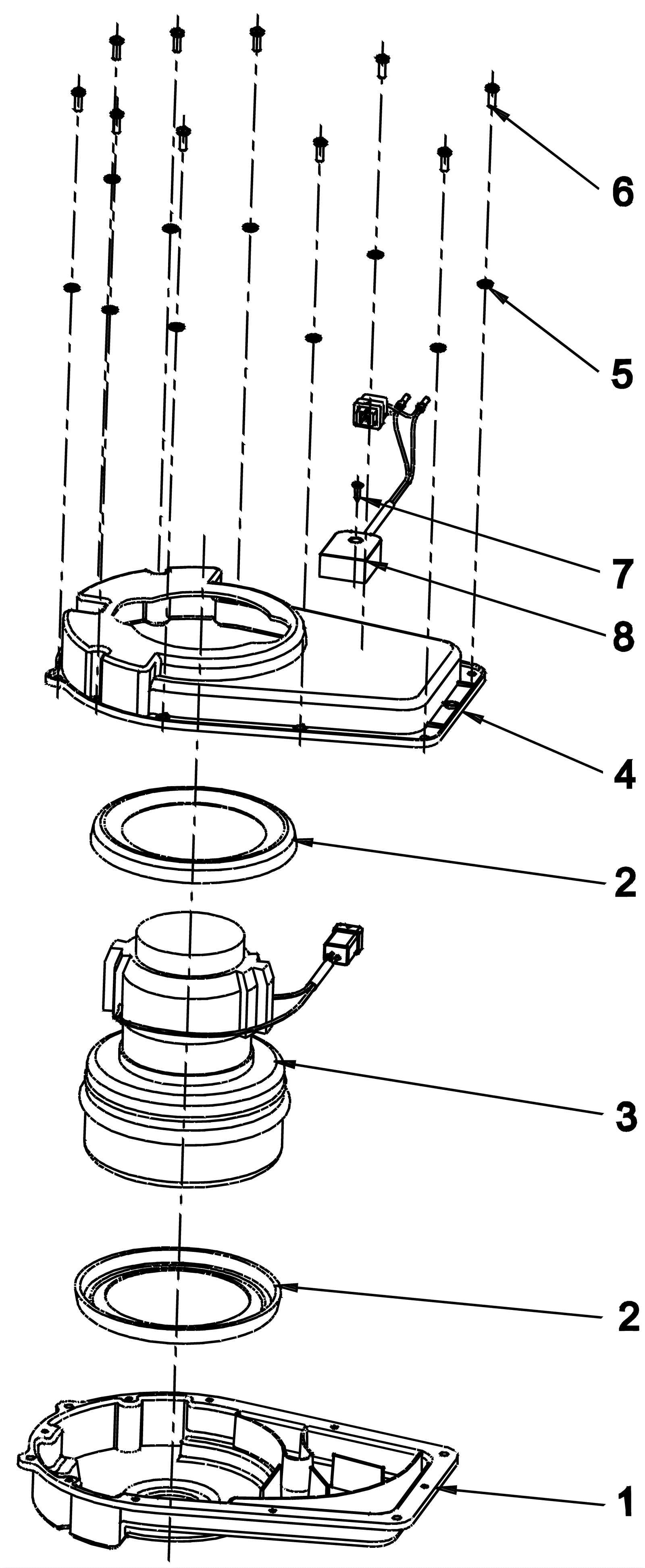 6
5
7
8
4
2
3
2
1