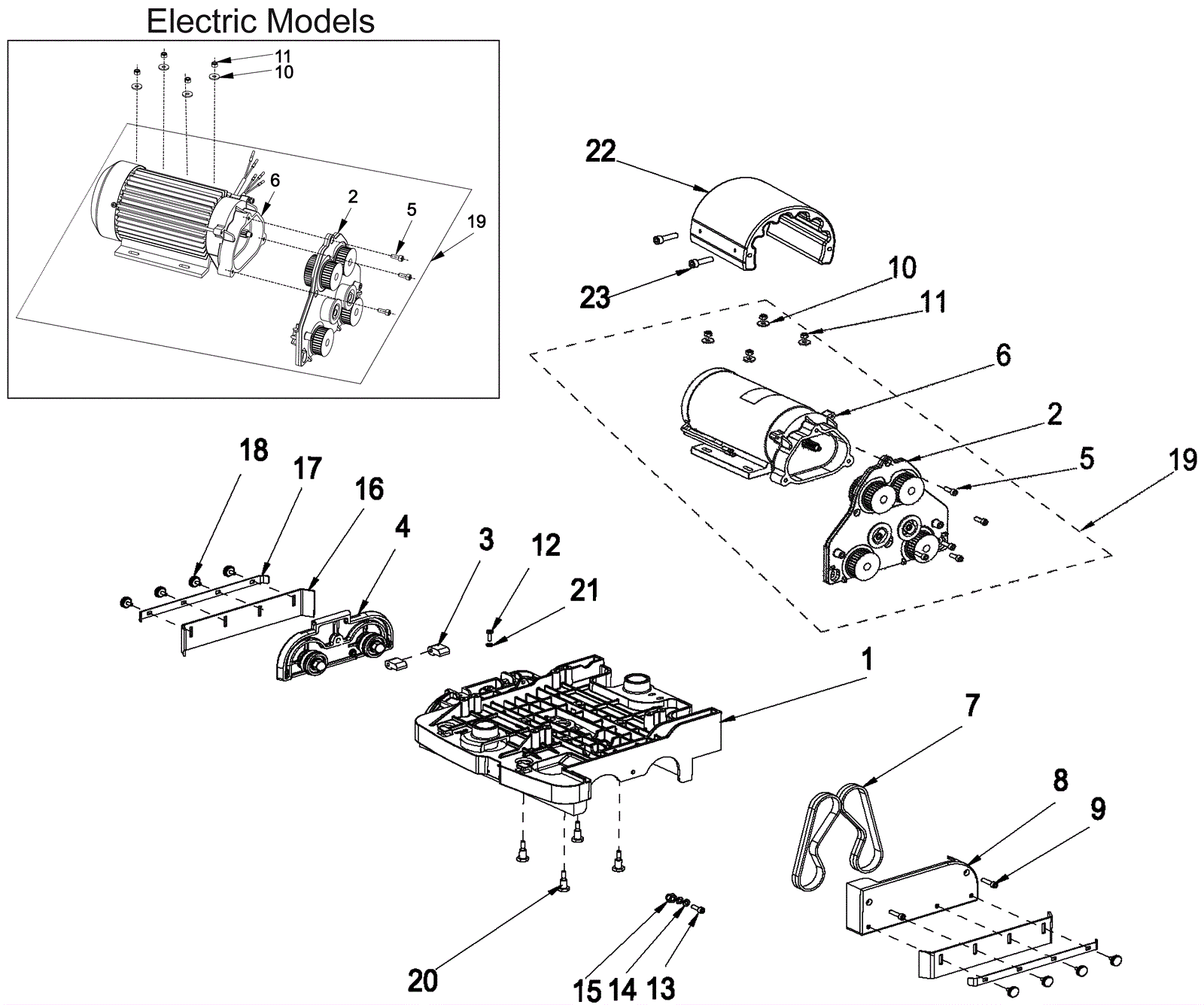 Electric Models

11
10
6
2
5
19

22
23
10
11
6
2
5
19

18
17
16
4
3
12
21
1
7
8
9
20
15
14
13