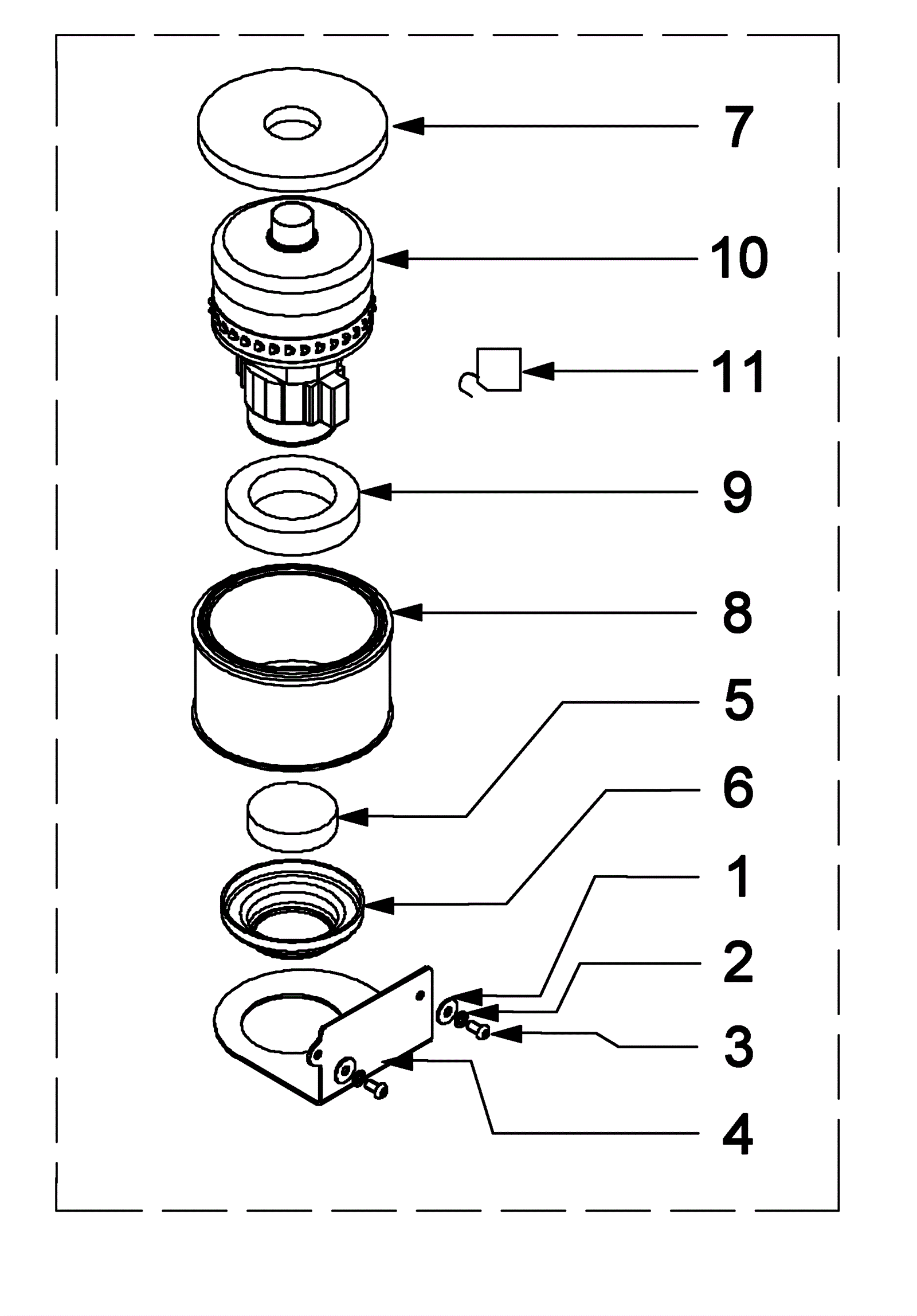 7
10
11
9
8
5
6
1
2
3
4