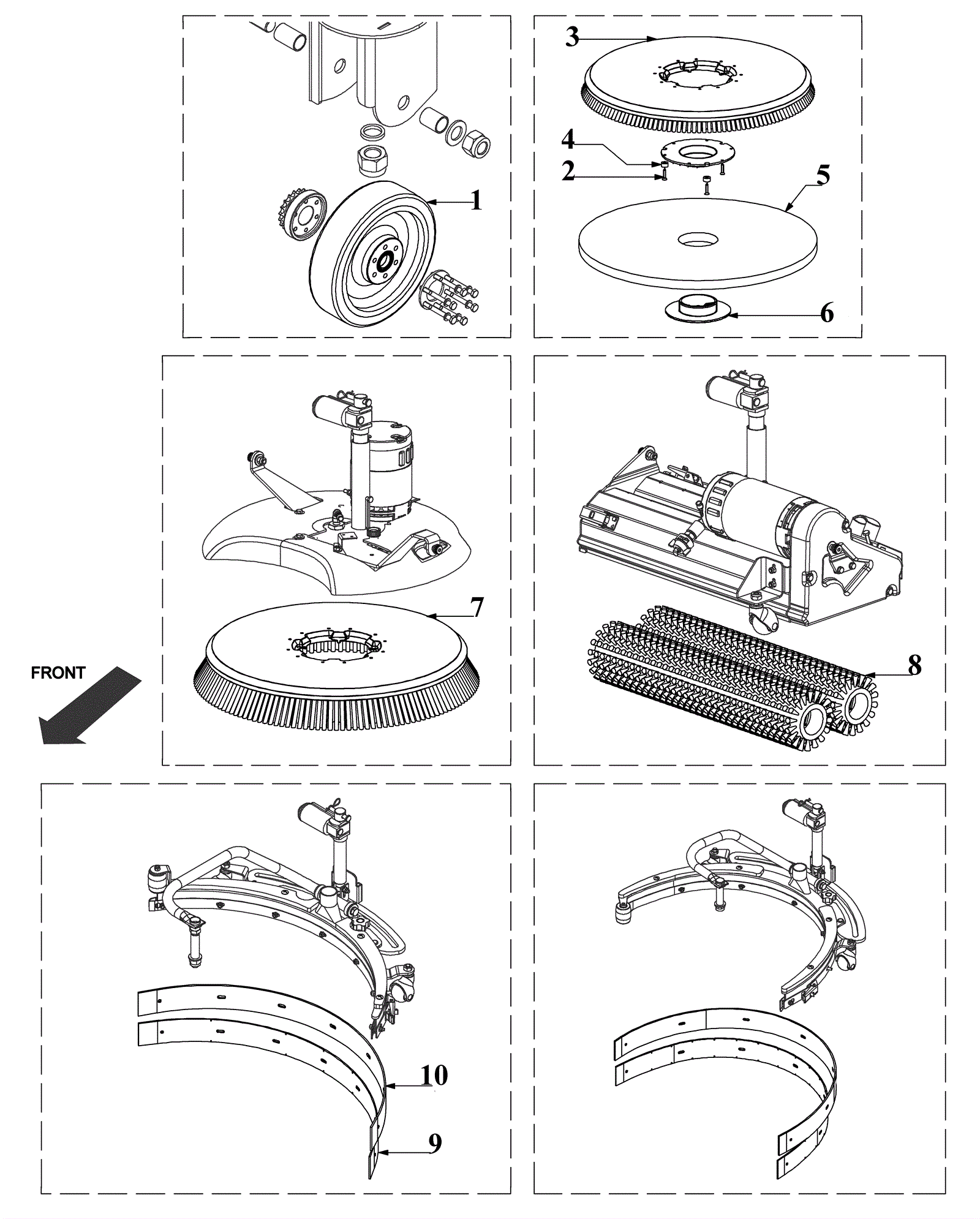 1

3

4

2

5

6

7

FRONT

8

10

9