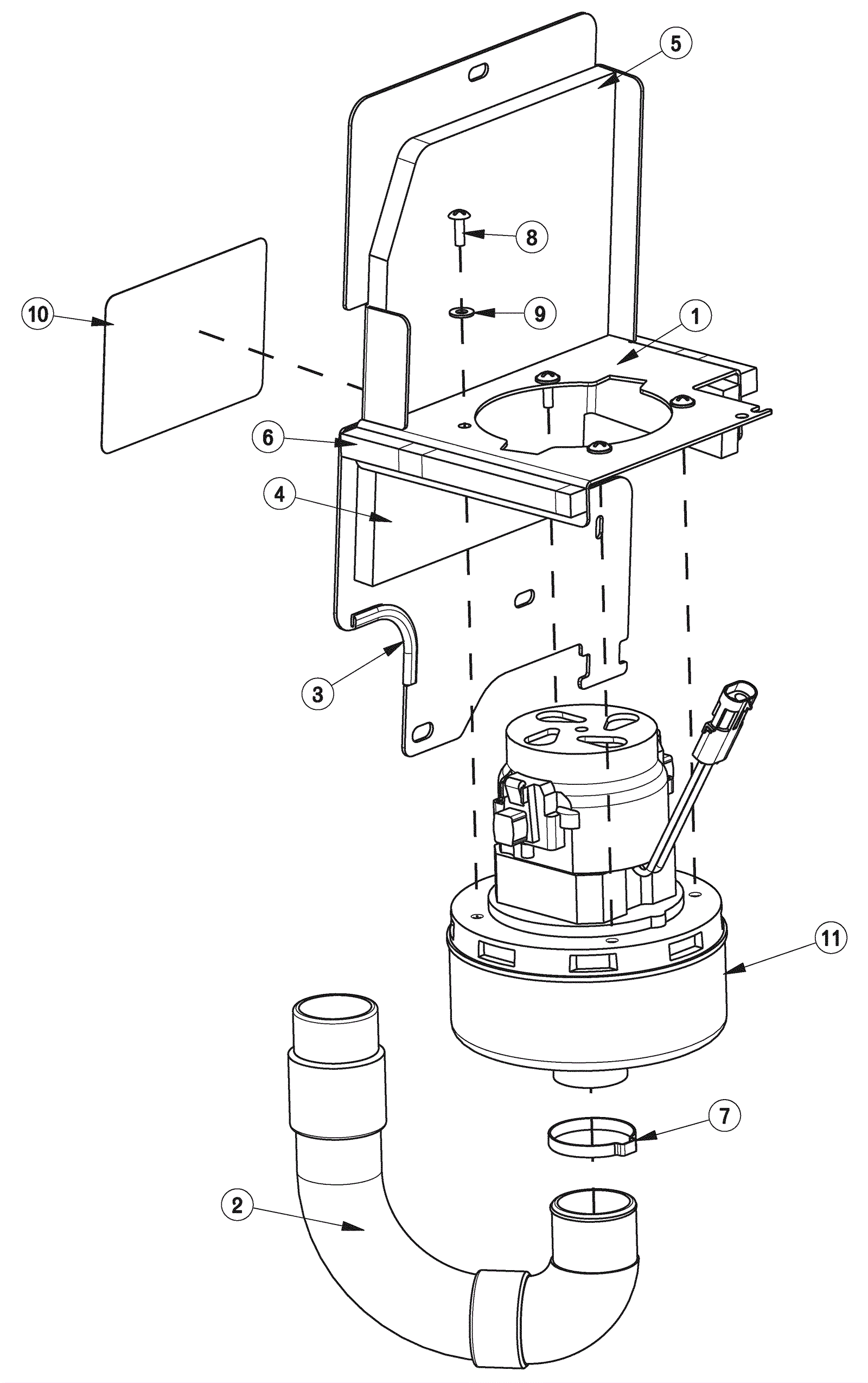 5
8
10
9
1
6
4
3
11
7
2