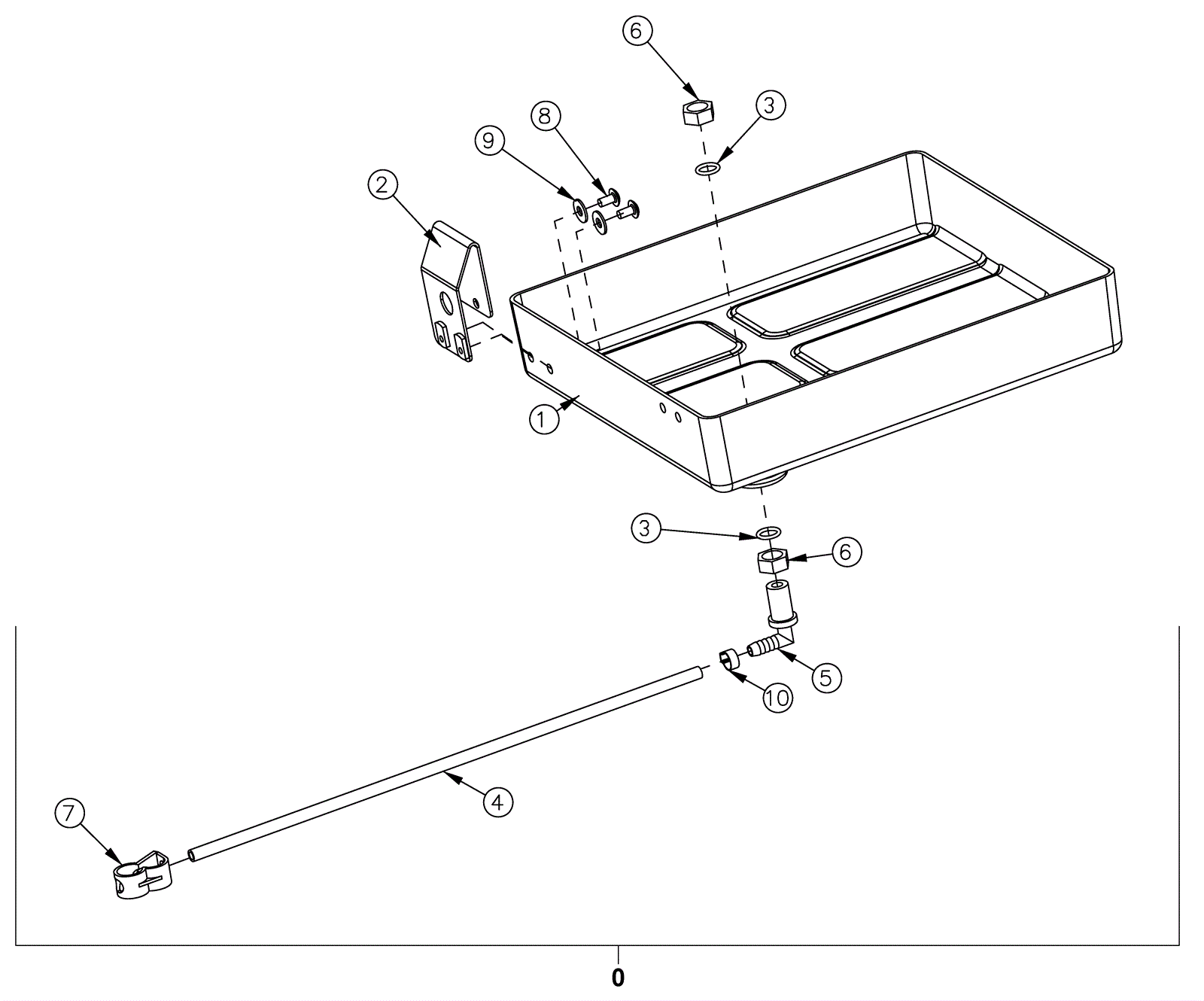 6
8
3
9
2
1
3
6
5
10
4
7
0