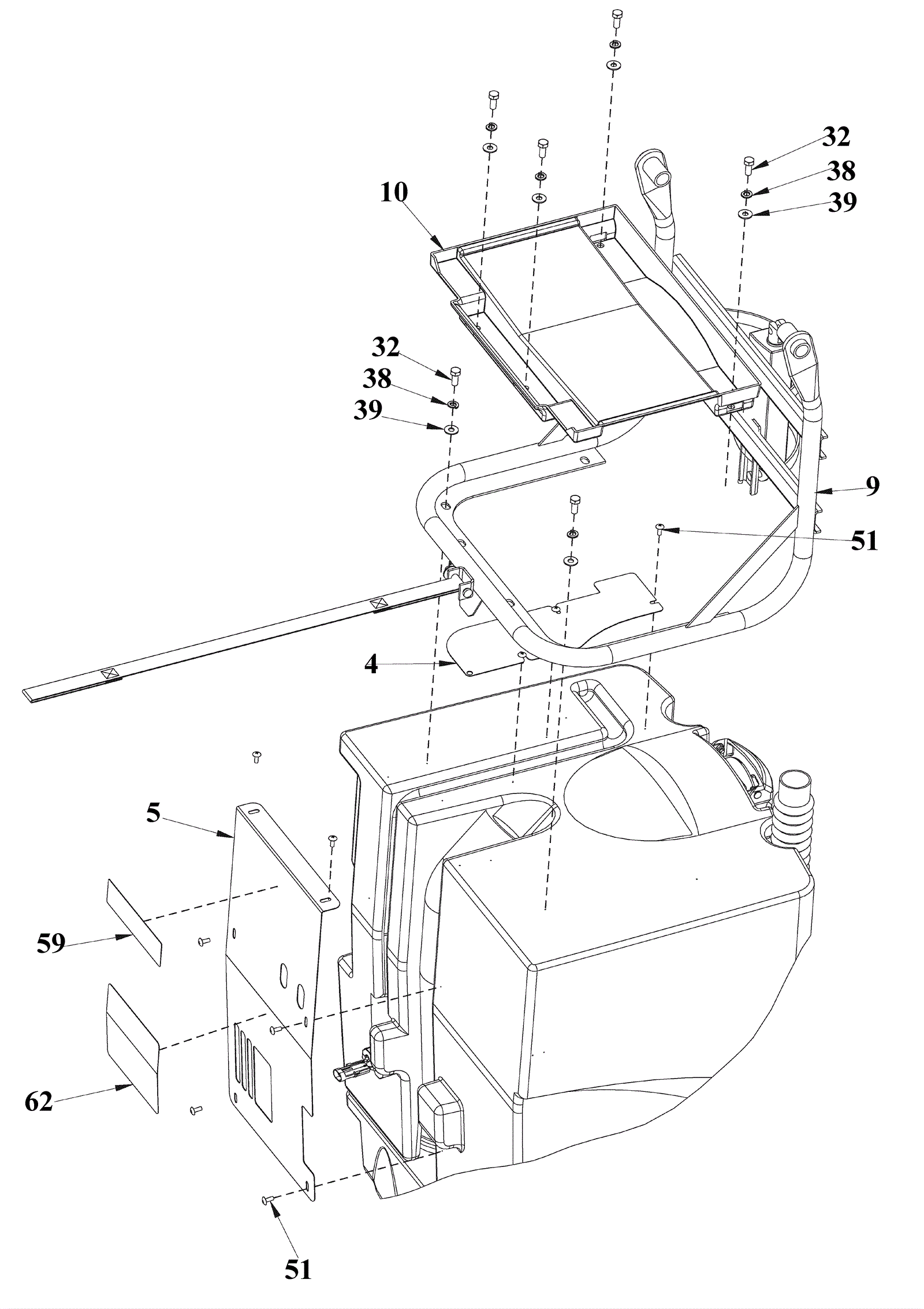 32
38
39
10
32
38
39
9
51
4
5
59
62
51