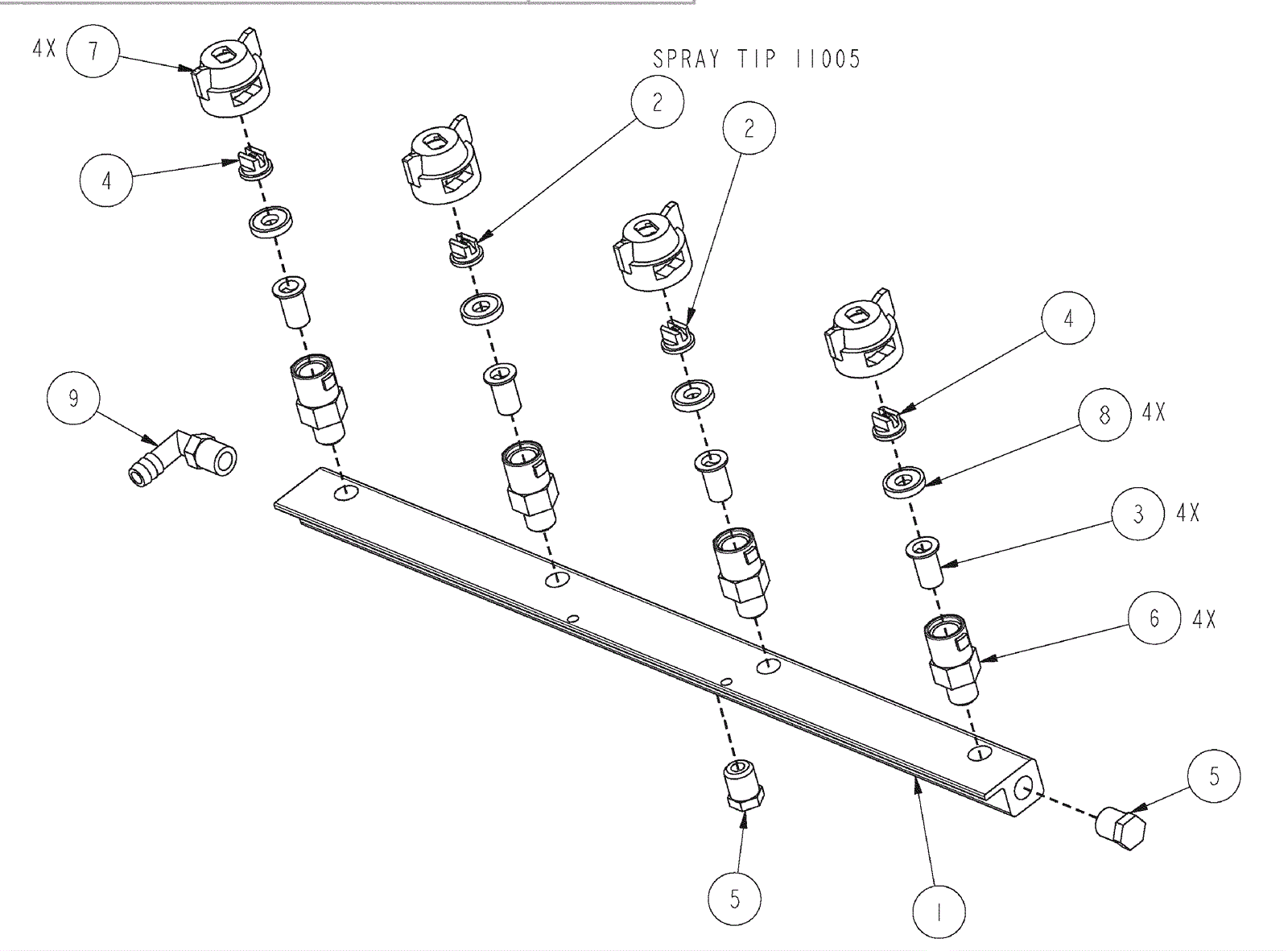 4X 7

SPRAY TIP 11005

2

2

4

4

9

8 4X

3 4X

6 4X

5

5

1