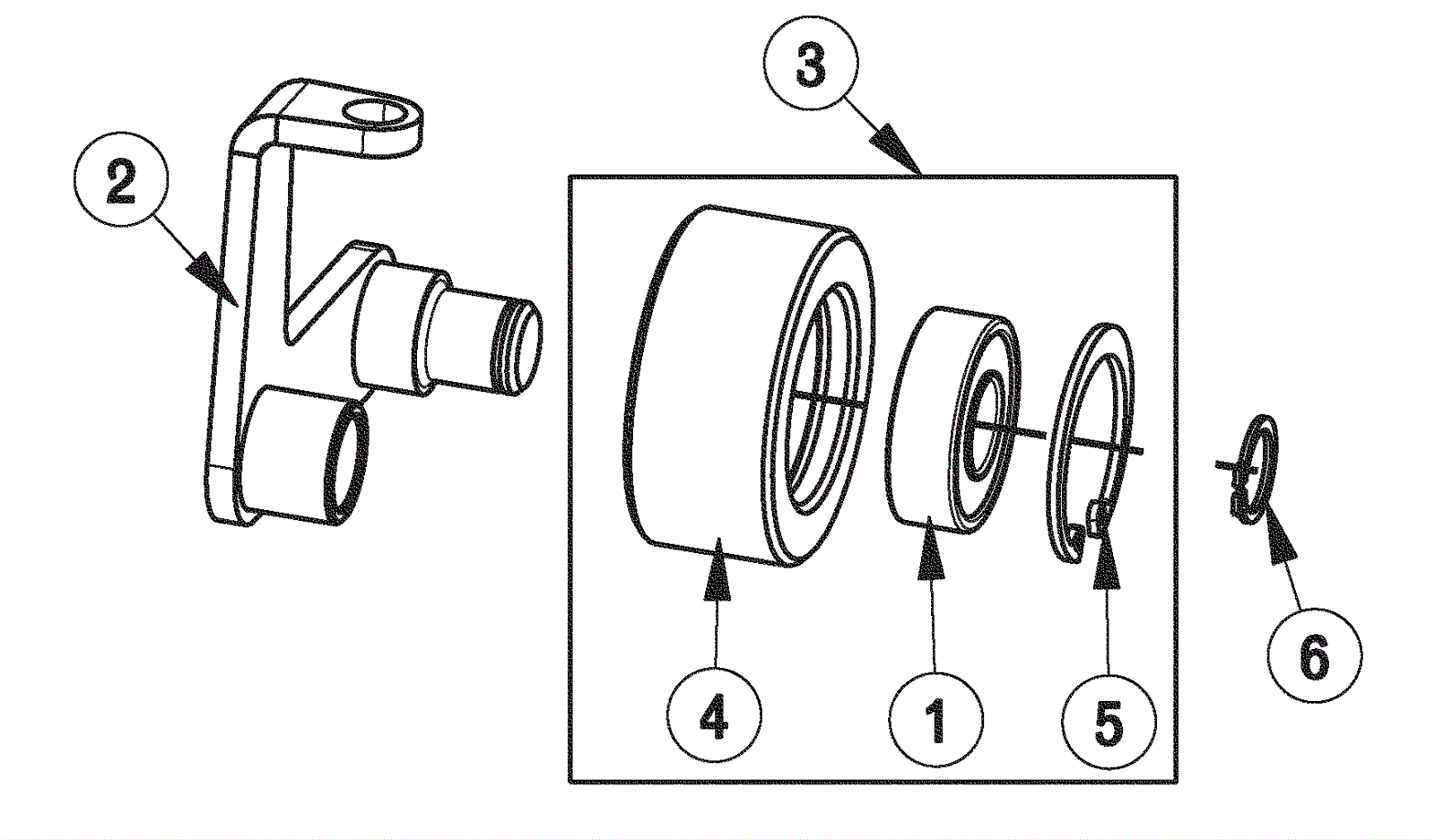 3
2
4
1
5
6