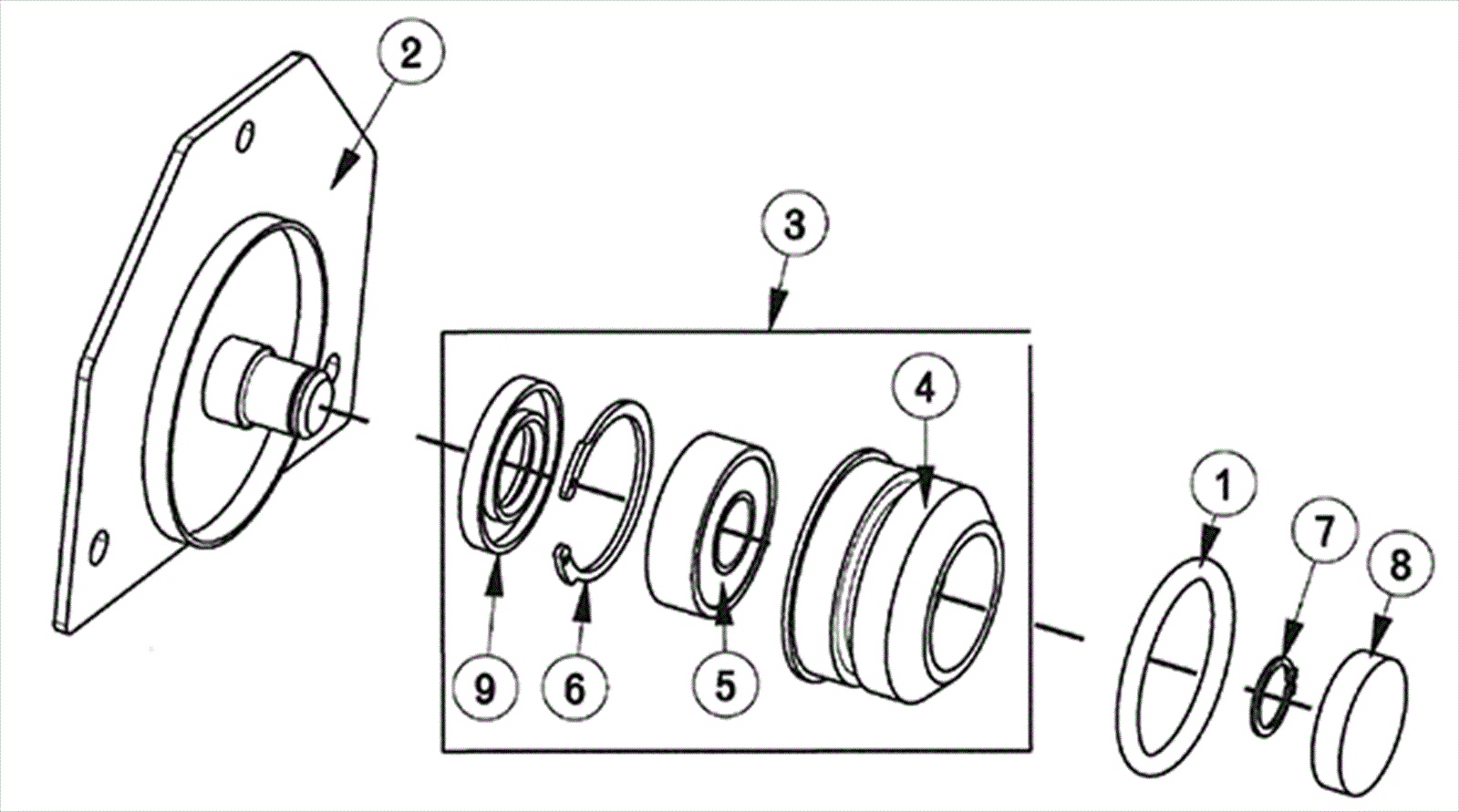 2
3
4
1
7
8
9
6
5