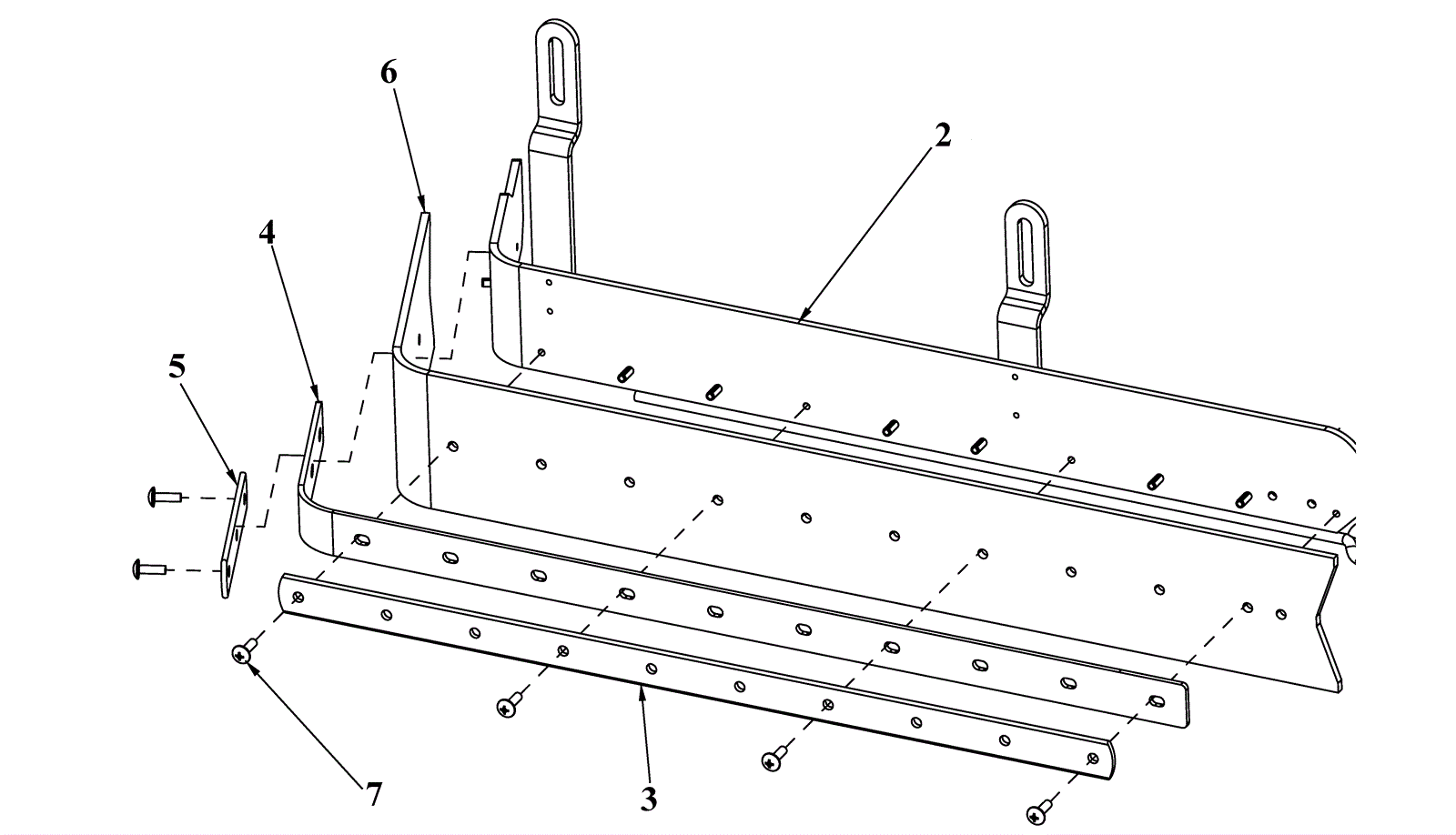 6
2
4
5
7
3