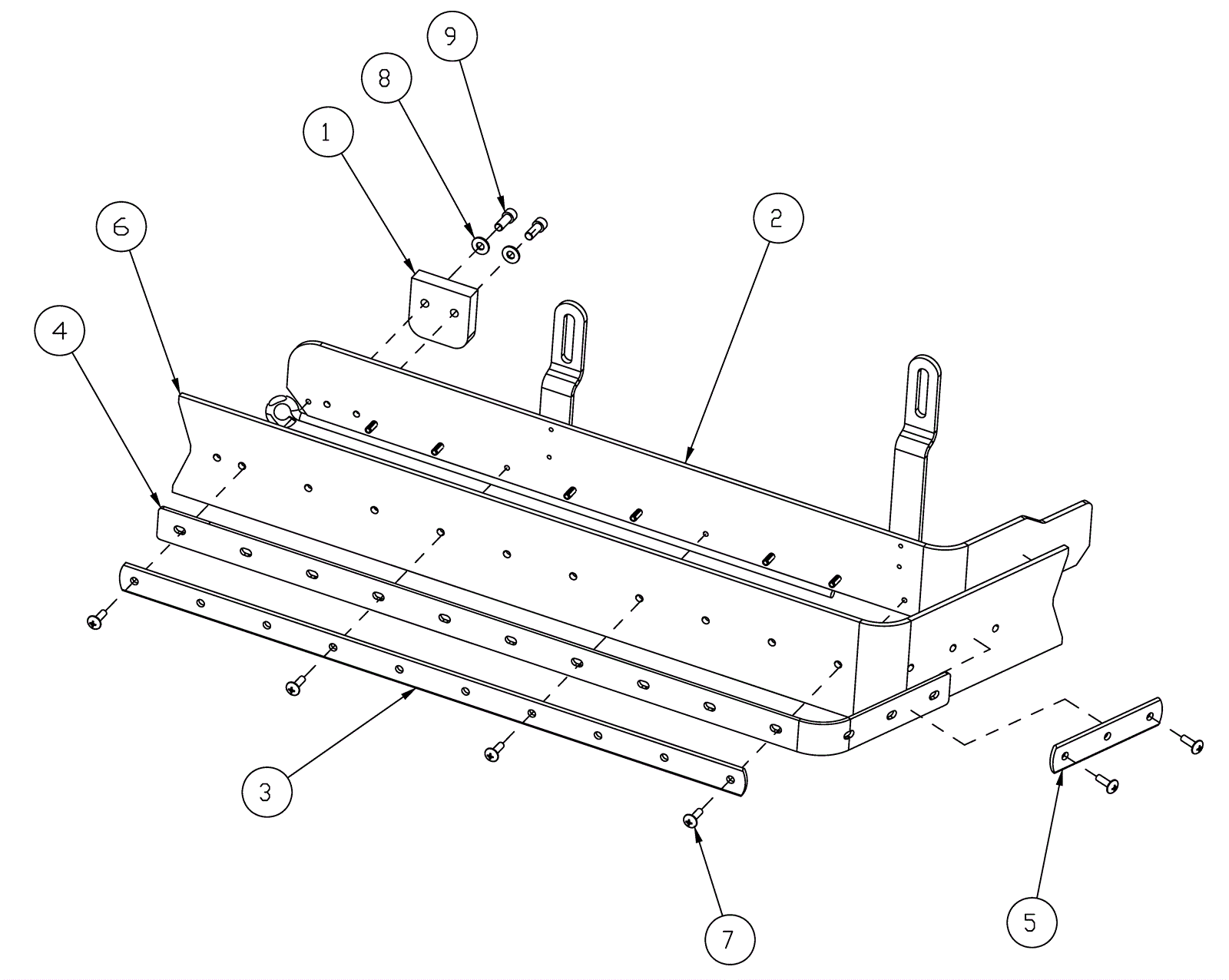 9
8
1
2
6
4
3
7
5