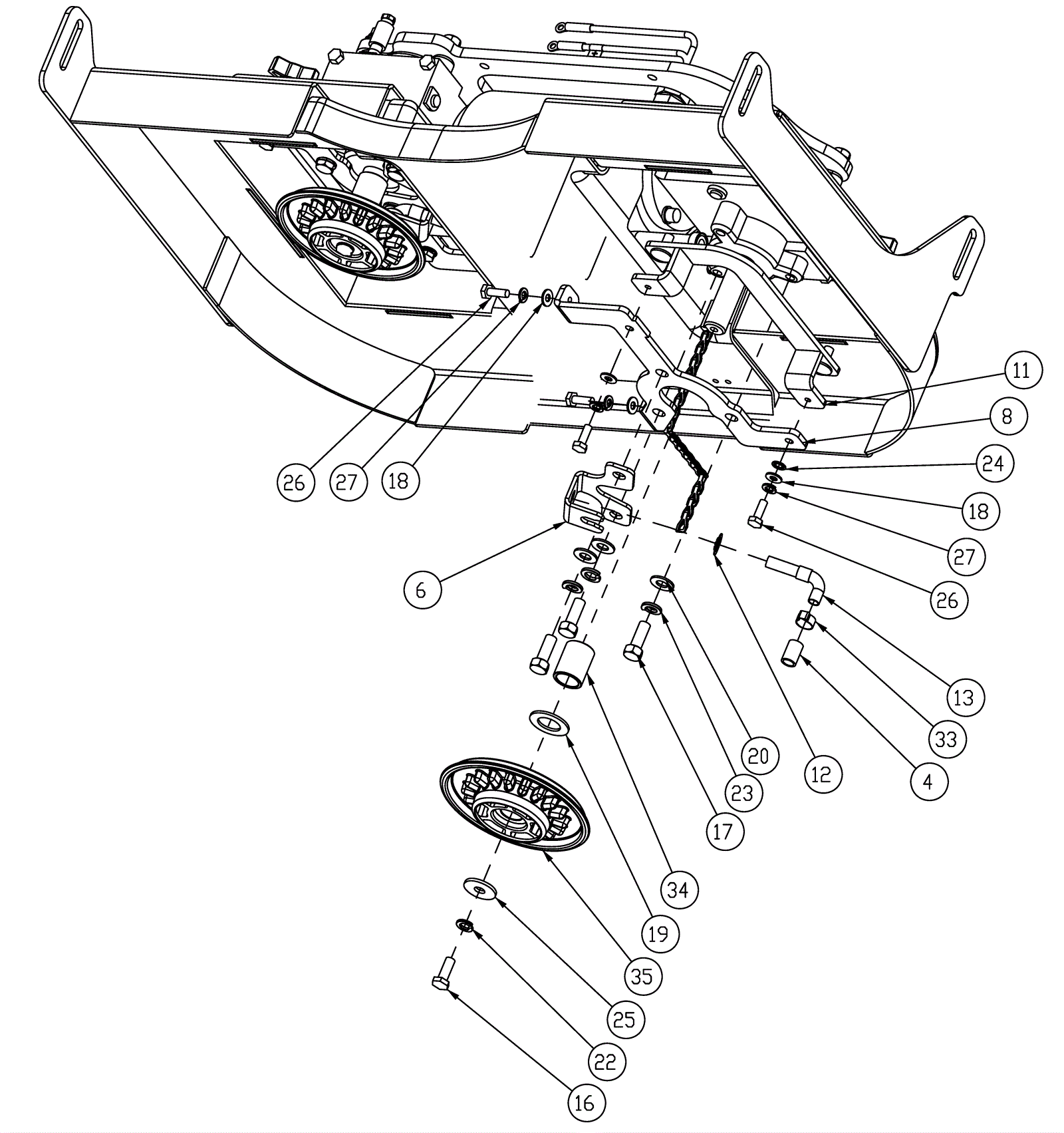 11
8
24
18
27
26
26
27
18
6
13
33
4
12
20
23
17
34
19
35
25
22
16