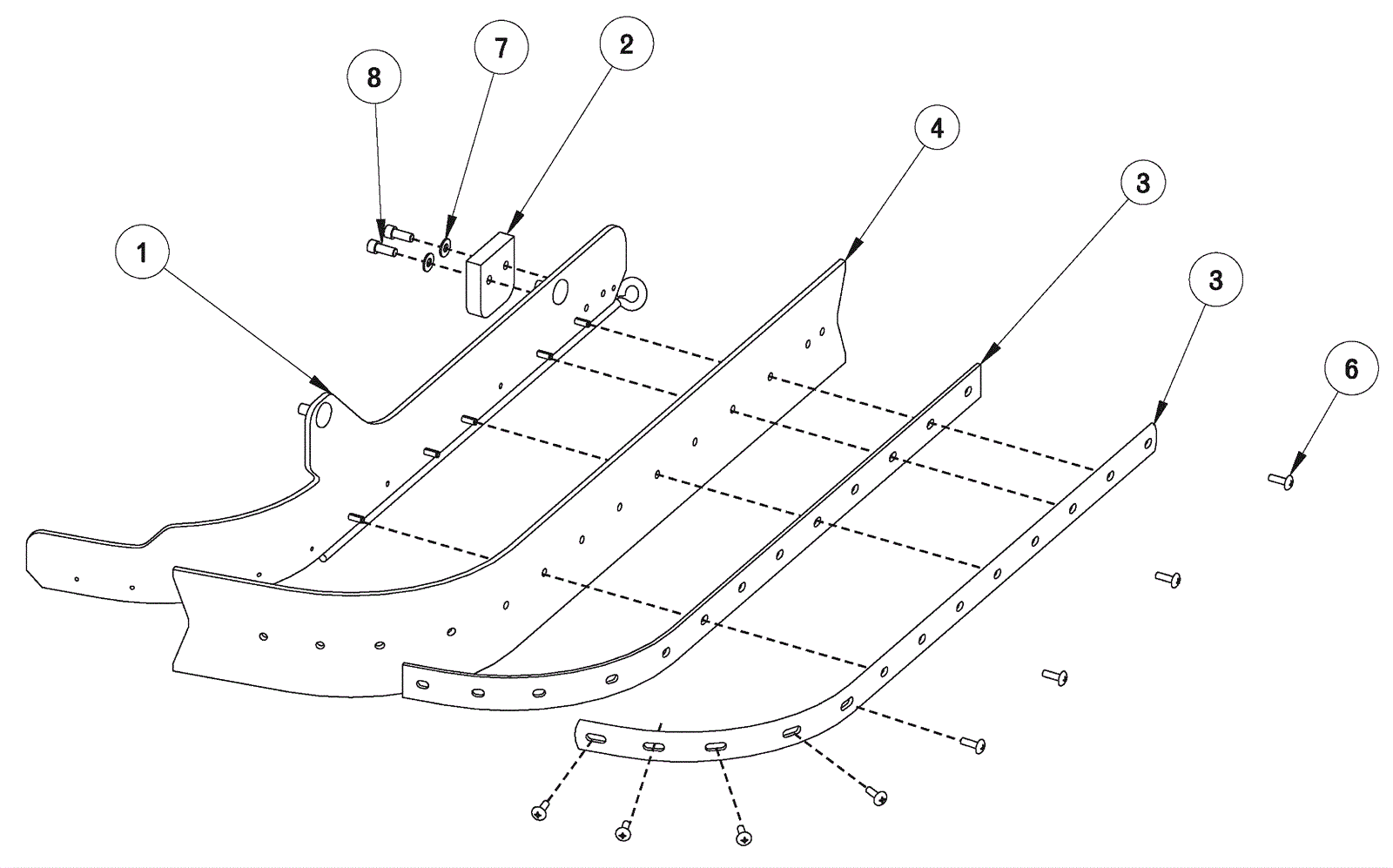 8
7
2
4
1
3
3
6