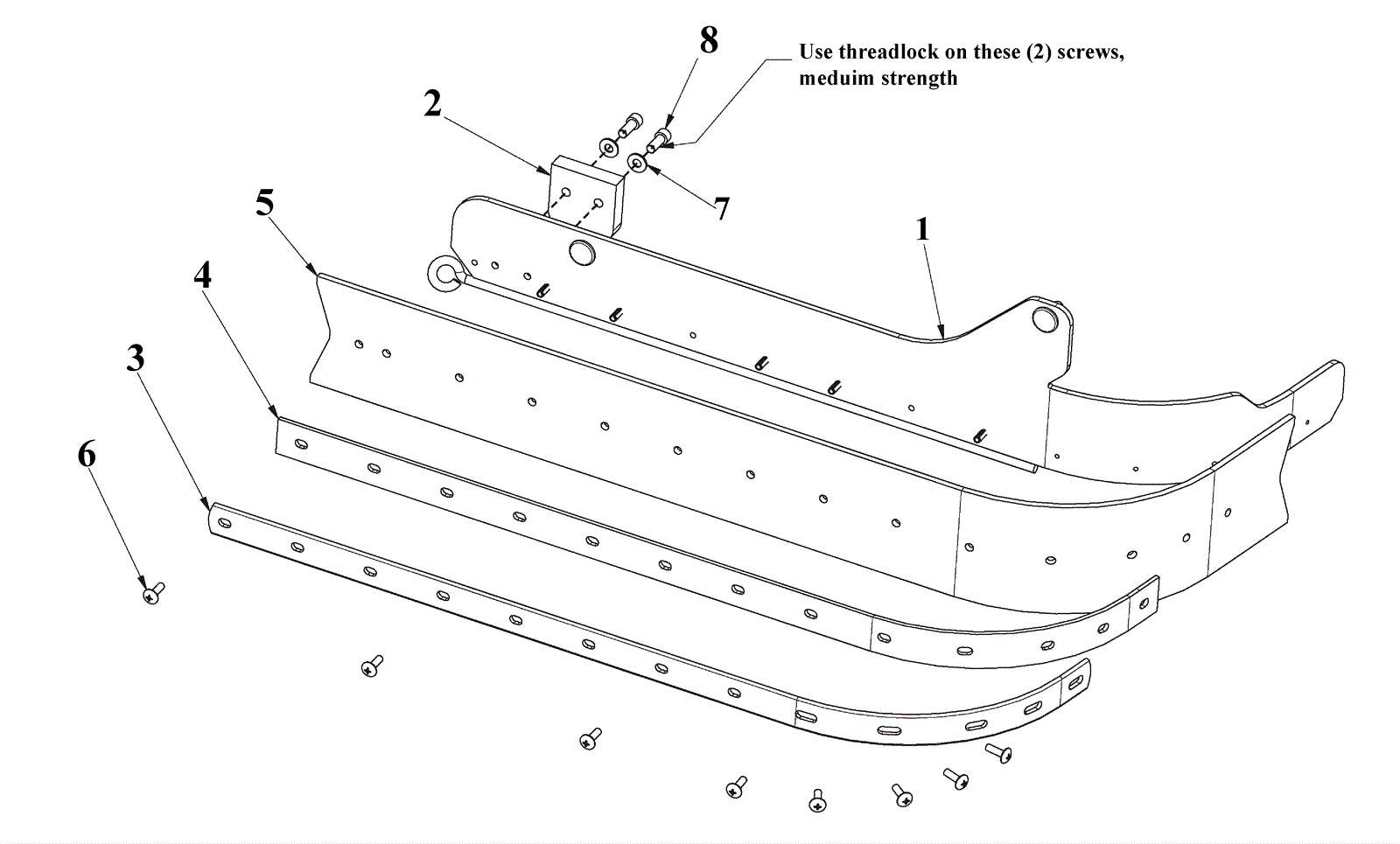 8

Use threadlock on these (2) screws, meduim strength

2

7

5

1

4

3

6