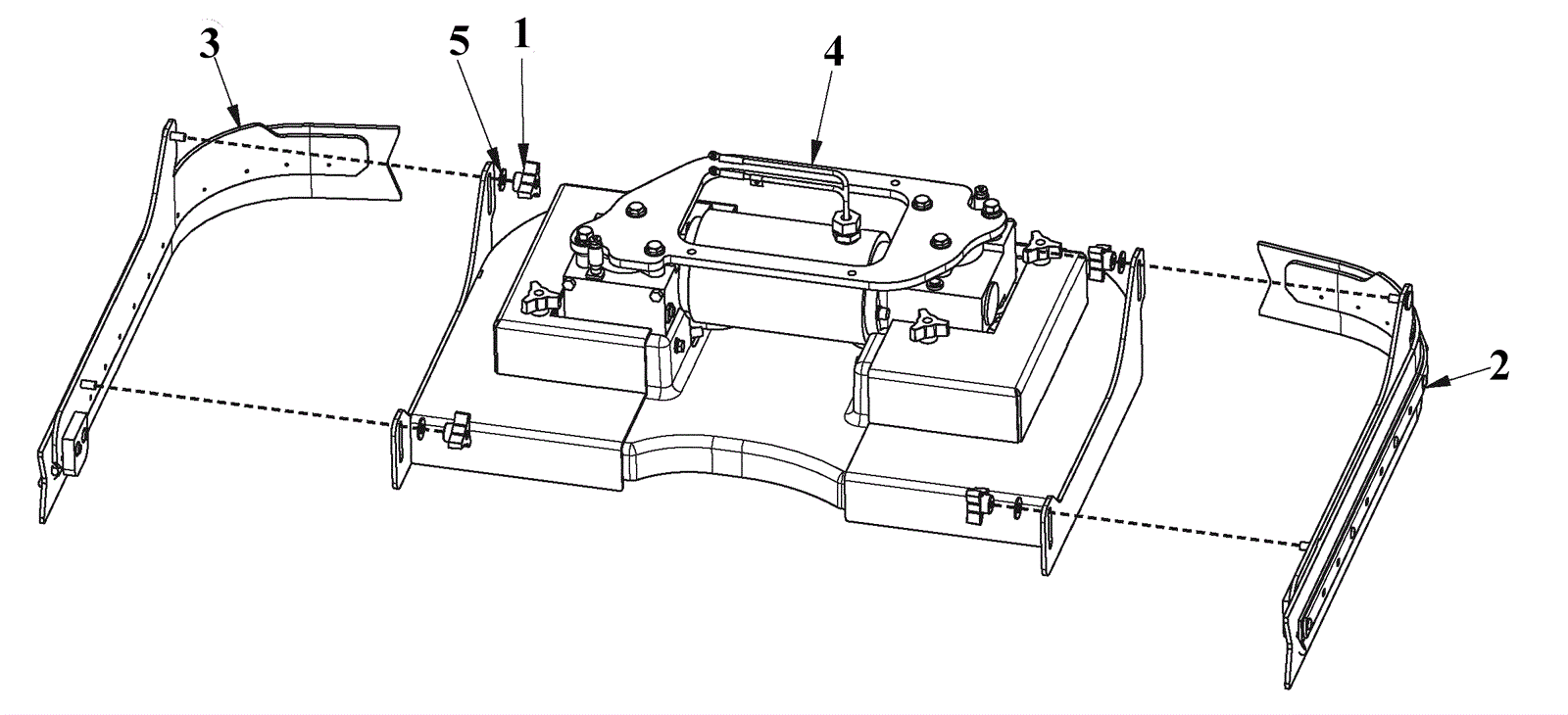 3
5
1
4
2