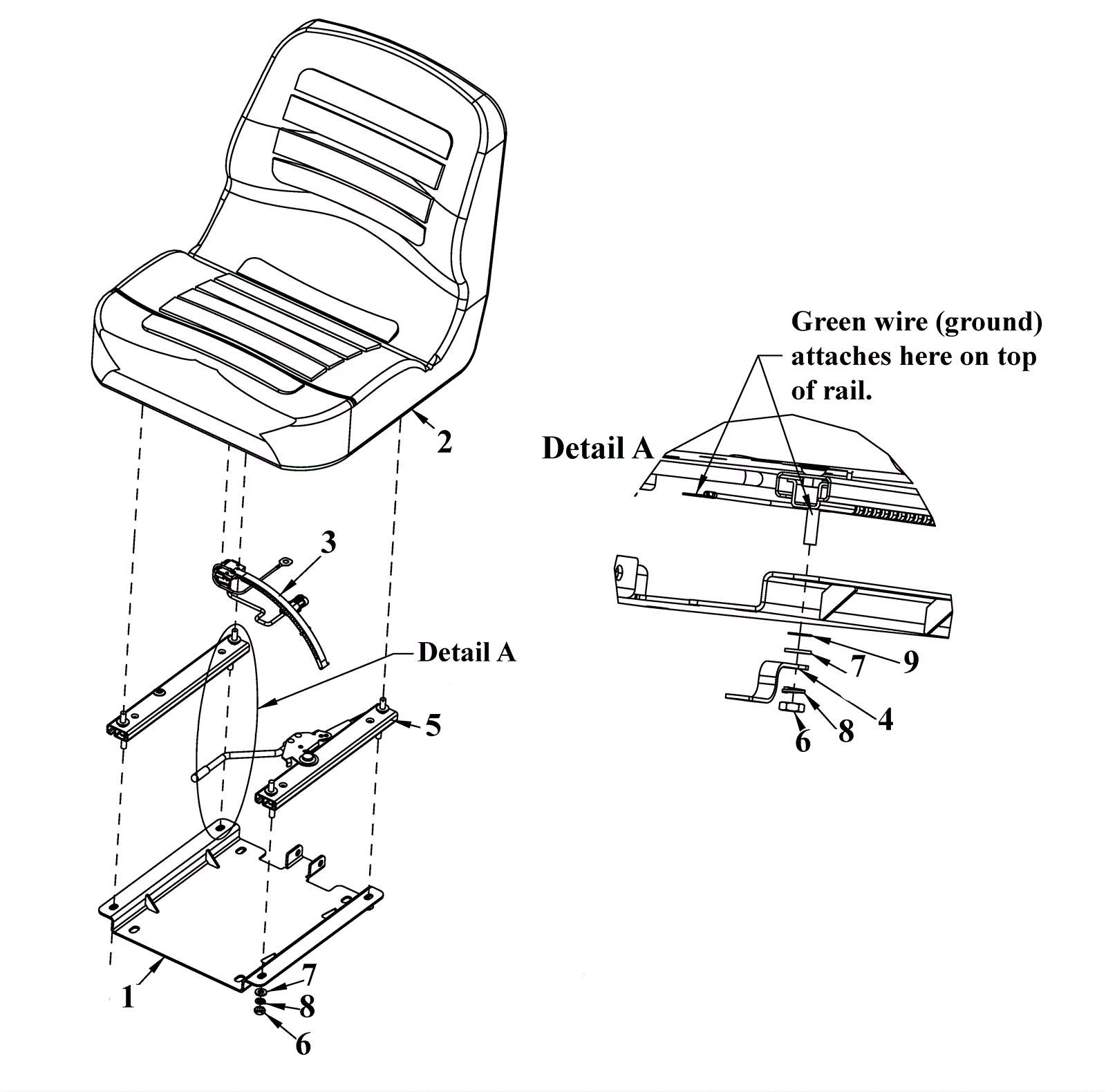 2

3

Detail A

5

1

7

8

6

Green wire (ground) attaches here on top of rail.

Detail A

9

7

4

8

6