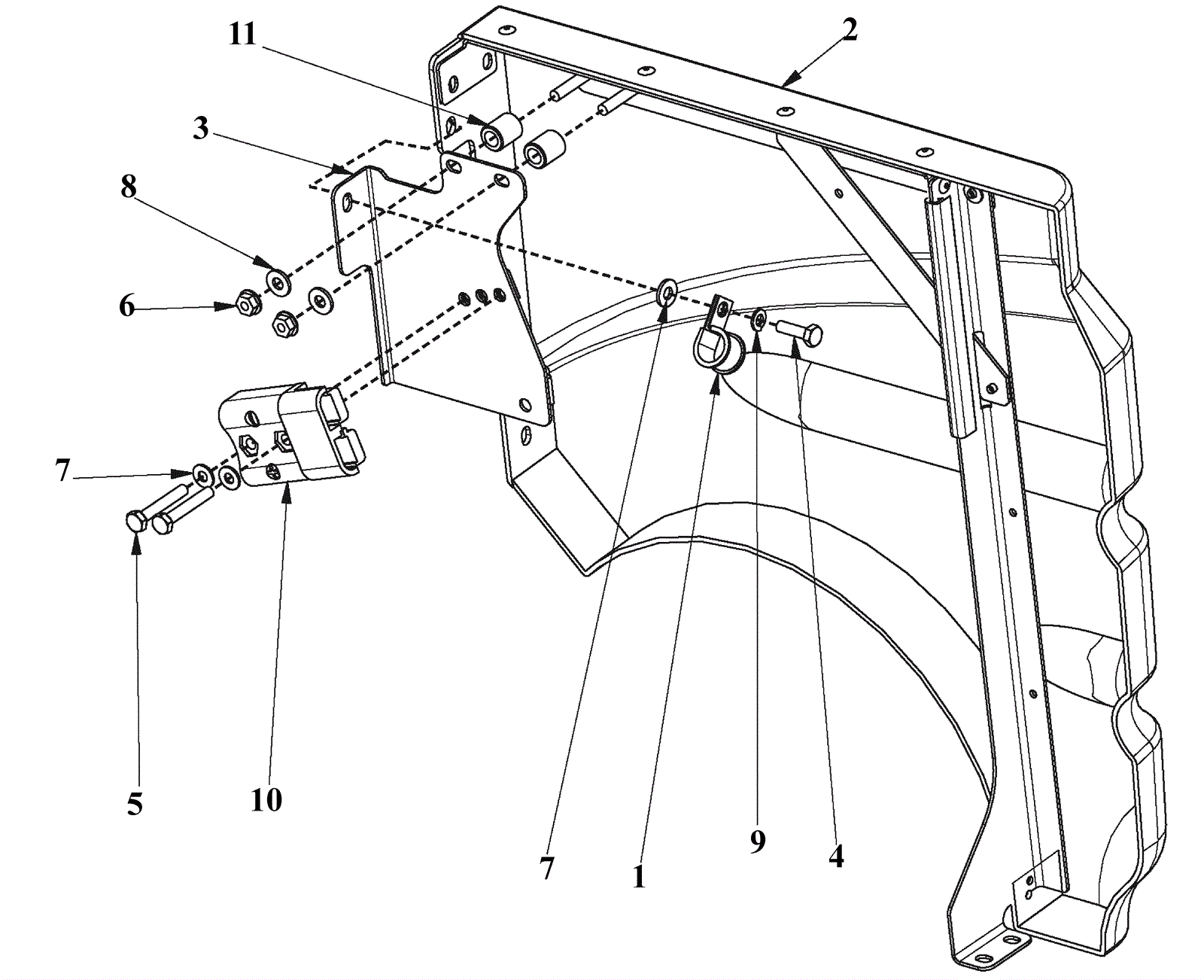 11
2
3
8
6
7
5
10
7
1
9
4