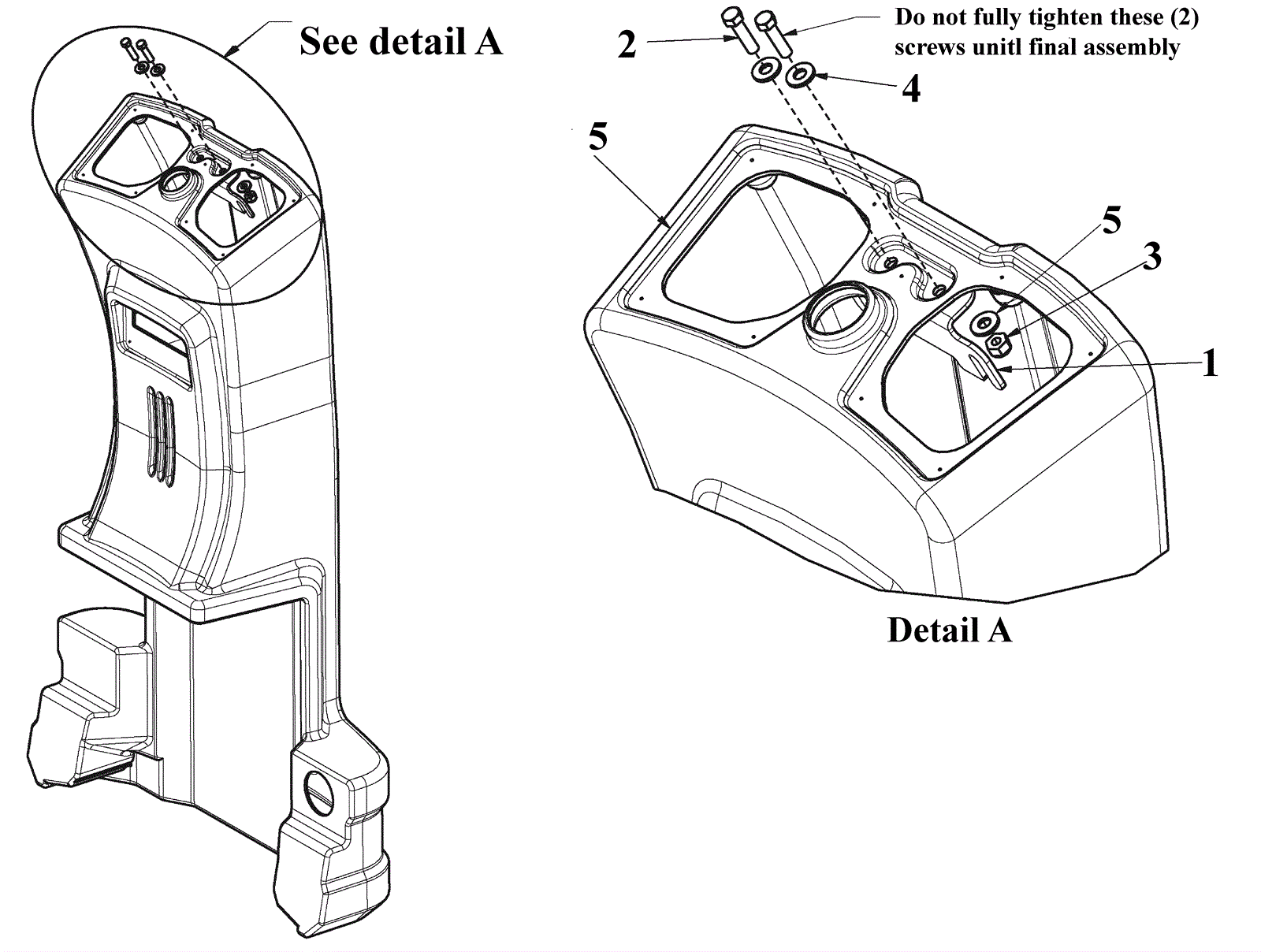 See detail A

2

Do not fully tighten these (2) screws unitl final assembly

4

5

5

3

1

Detail A