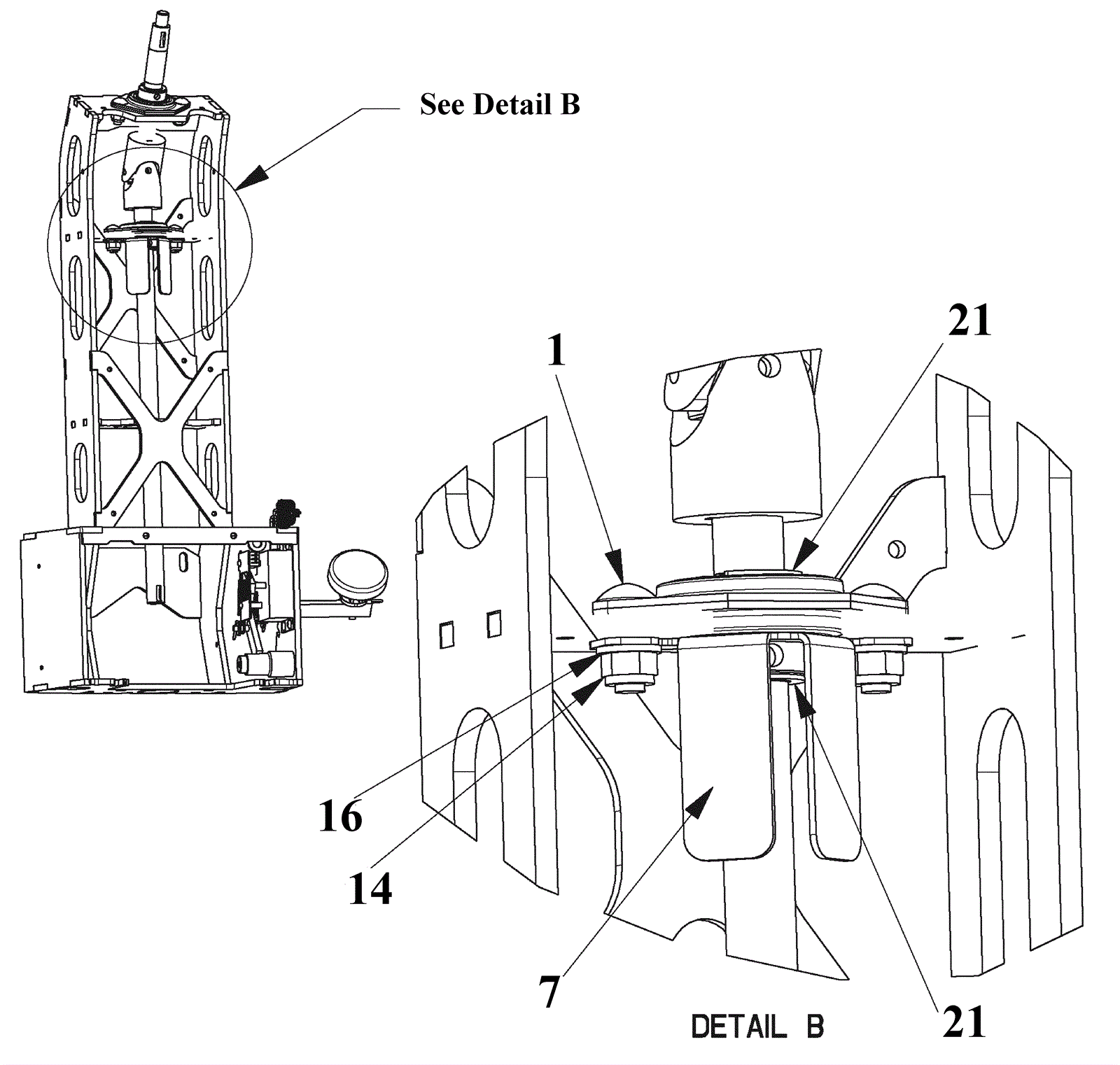 See Detail B

21

1

16

14

7

21

DETAIL B