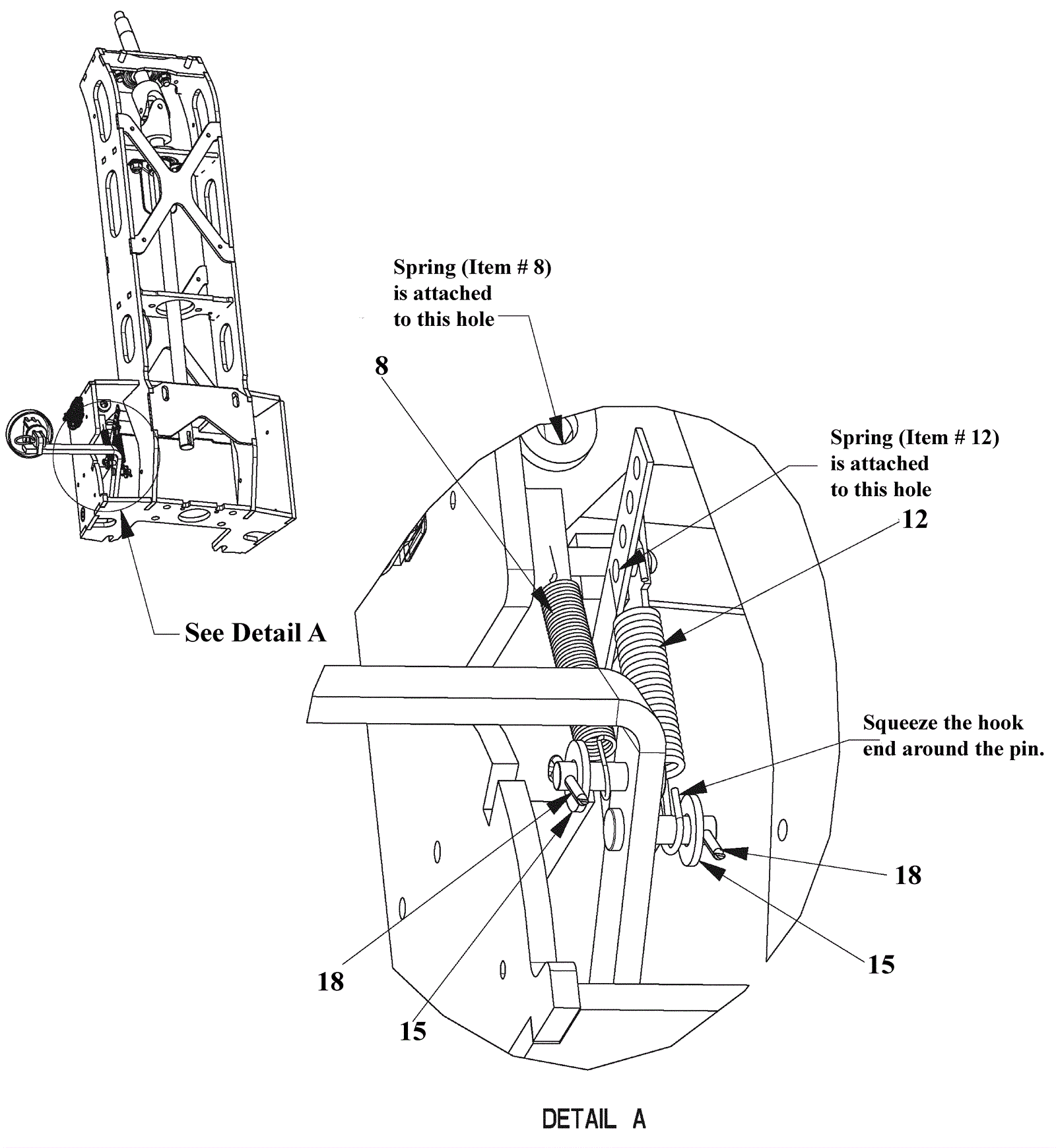 Spring (Item # 8) is attached to this hole

8

Spring (Item # 12) is attached to this hole

12

See Detail A

Squeeze the hook end around the pin.

18

15

18

15

DETAIL A