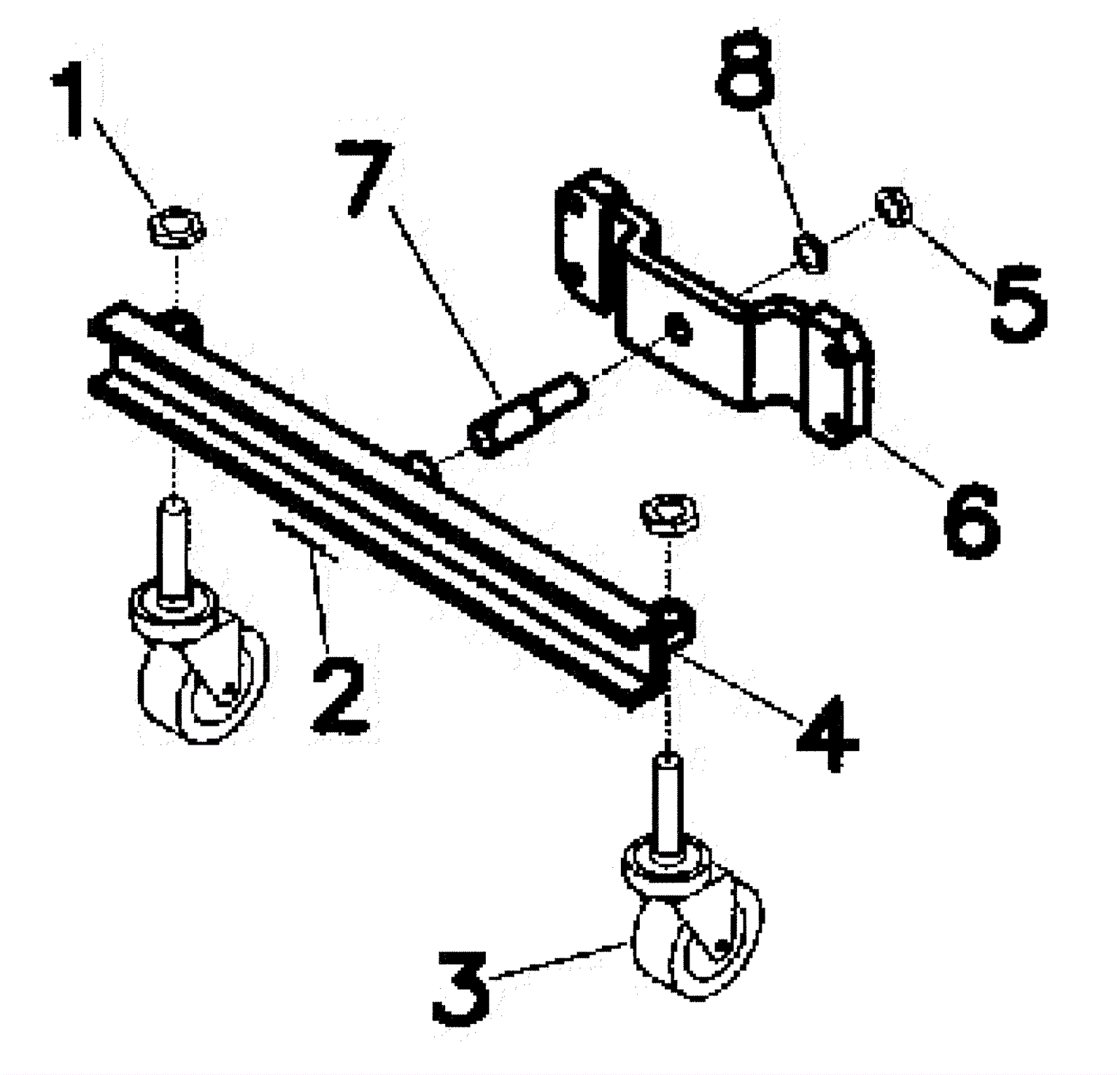 1
7
8
5
6
2
4
3