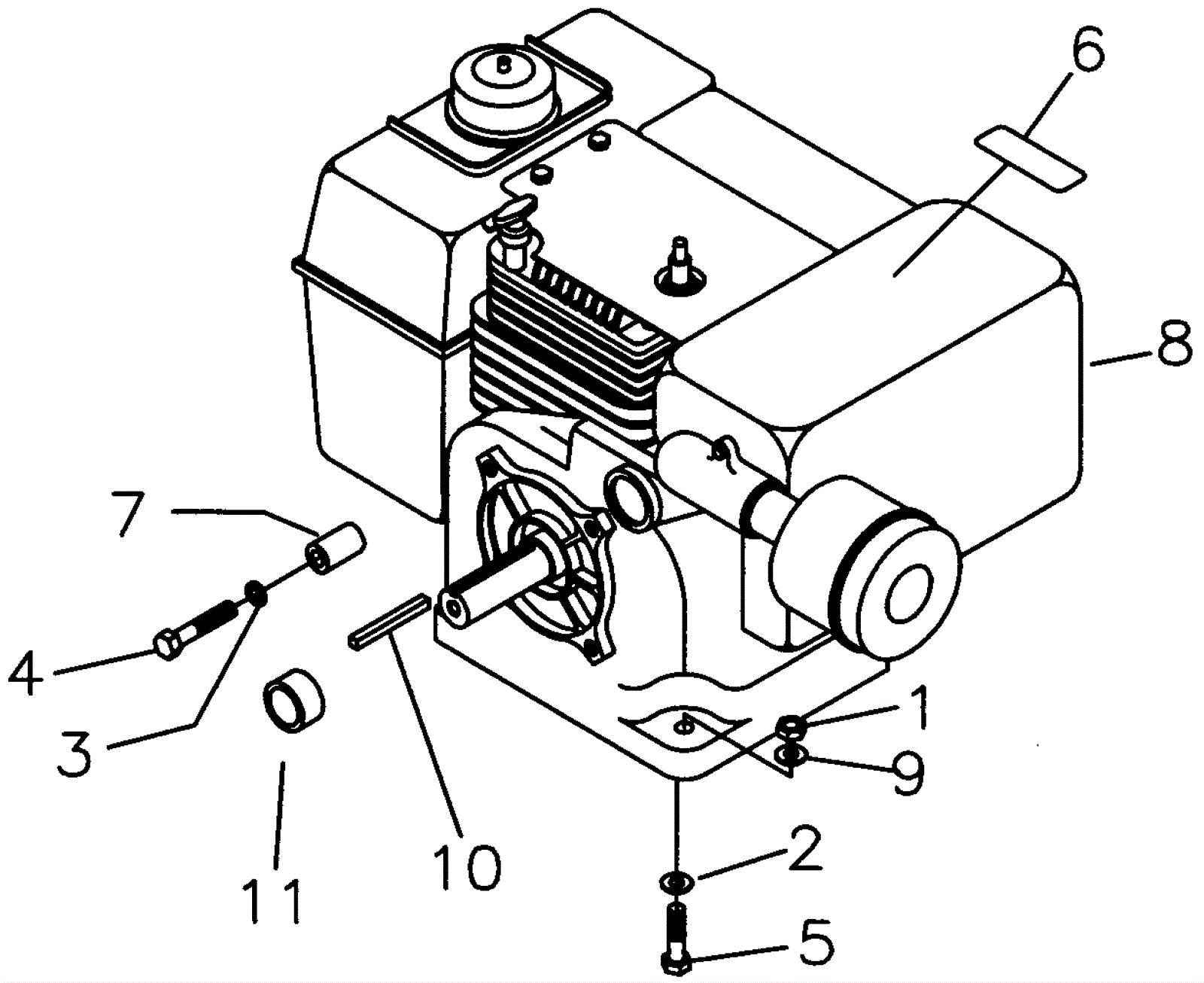 6
8
7
4
3
11
10
1
9
2
5